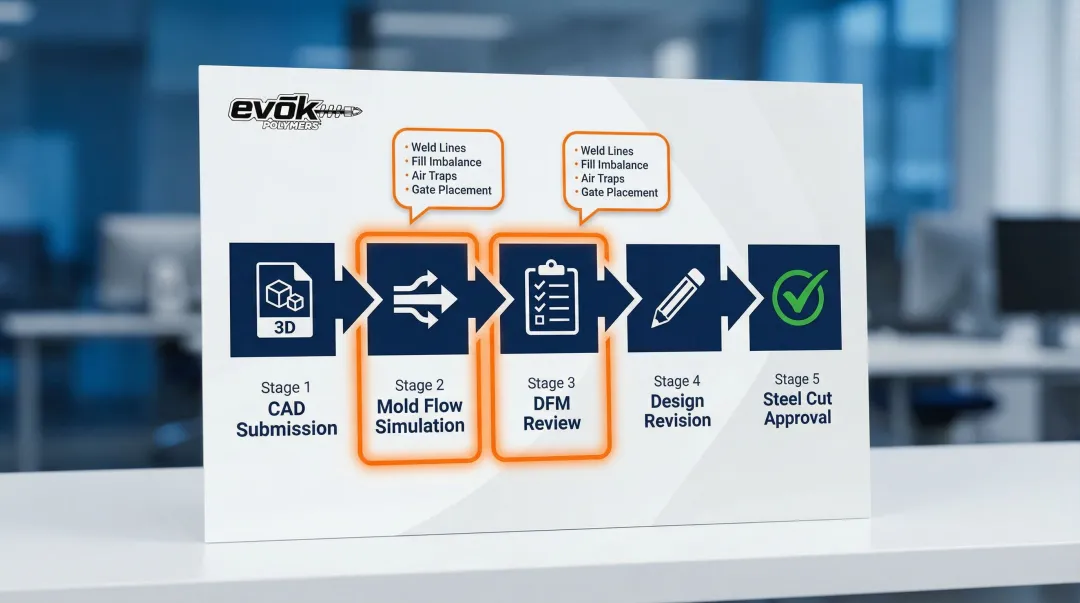 evōk POLYMERS

• Weld Lines
• Fill Imbalance
• Air Traps
• Gate Placement

• Weld Lines
• Fill Imbalance
• Air Traps
• Gate Placement

3D

Stage 1
CAD Submission

Stage 2
Mold Flow Simulation

Stage 3
DFM Review

Stage 4
Design Revision

Stage 5
Steel Cut Approval