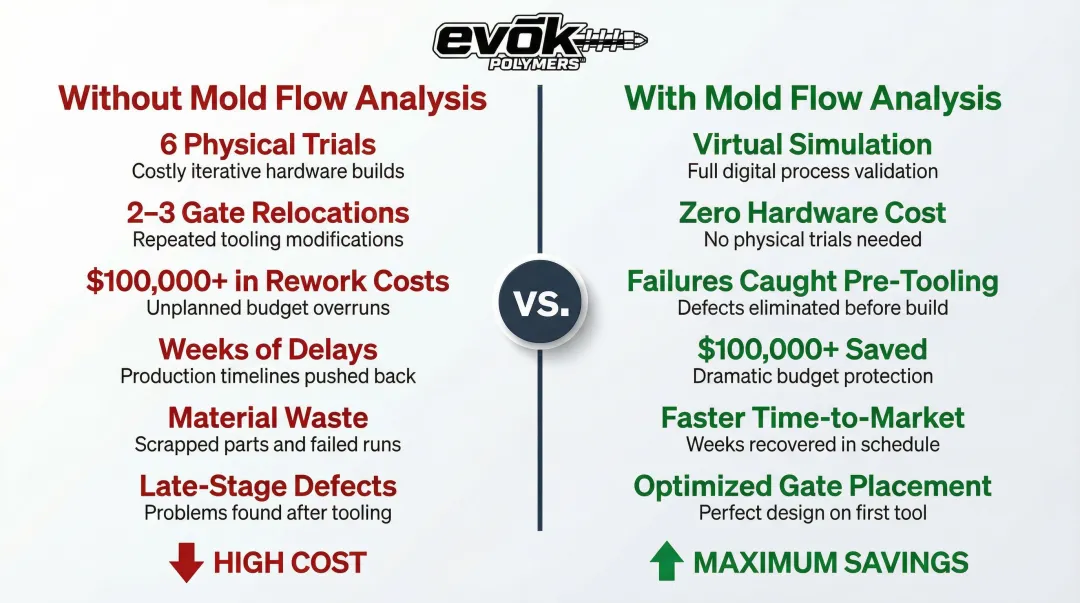 evōk
POLYMERS

Without Mold Flow Analysis

6 Physical Trials
Costly iterative hardware builds

2–3 Gate Relocations
Repeated tooling modifications

$100,000+ in Rework Costs
Unplanned budget overruns

Weeks of Delays
Production timelines pushed back

Material Waste
Scrapped parts and failed runs

Late-Stage Defects
Problems found after tooling

HIGH COST

VS.

With Mold Flow Analysis

Virtual Simulation
Full digital process validation

Zero Hardware Cost
No physical trials needed

Failures Caught Pre-Tooling
Defects eliminated before build

$100,000+ Saved
Dramatic budget protection

Faster Time-to-Market
Weeks recovered in schedule

Optimized Gate Placement
Perfect design on first tool

MAXIMUM SAVINGS