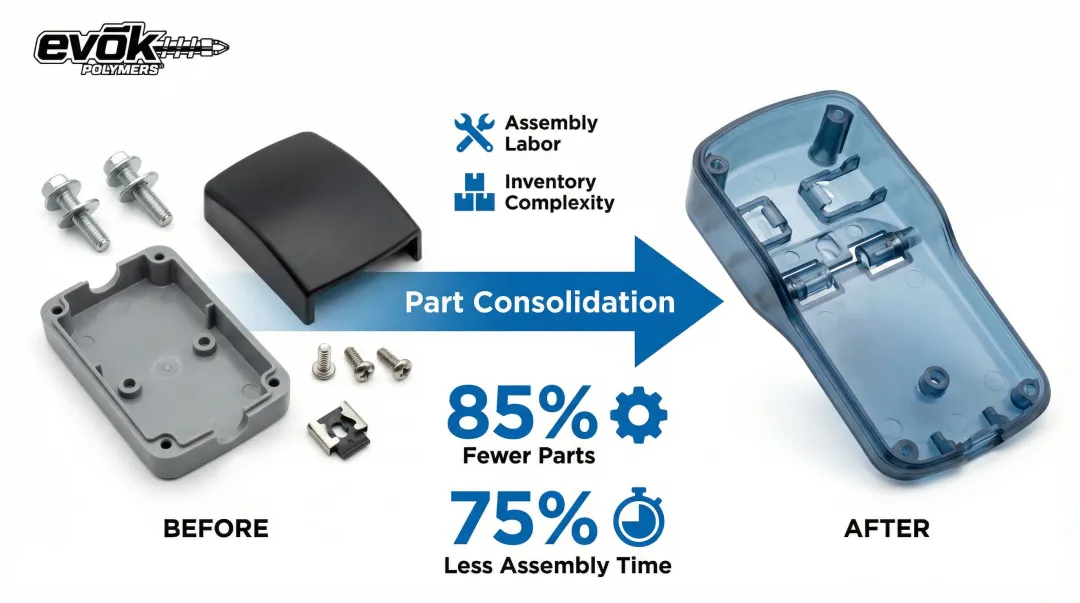 evok POLYMERS

Assembly Labor

Inventory Complexity

Part Consolidation

85%
Fewer Parts

75%
Less Assembly Time

BEFORE

AFTER