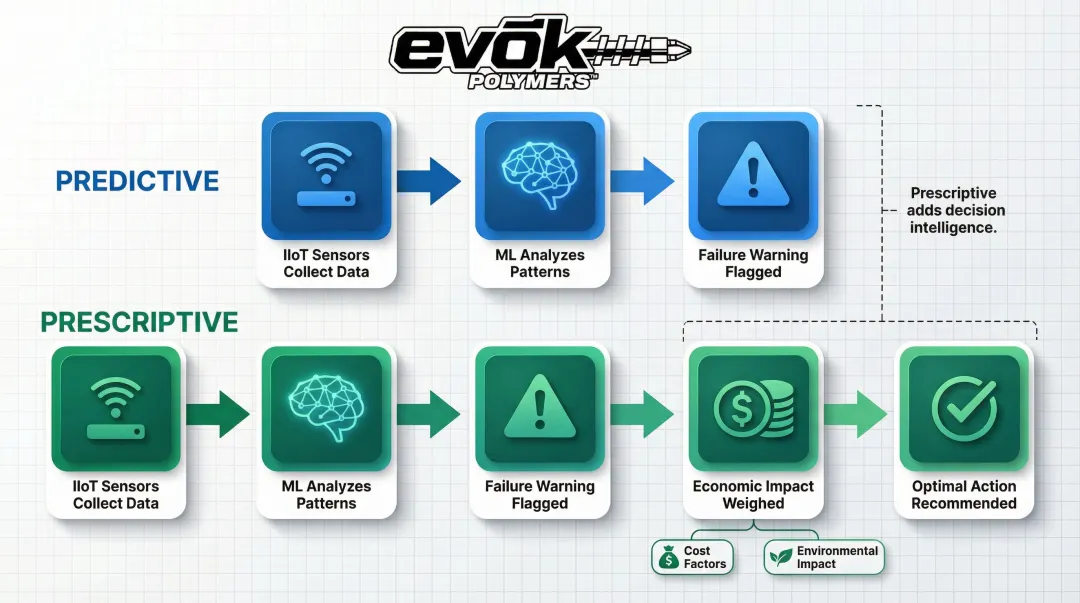 evōk POLYMERS™

PREDICTIVE

IIoT Sensors Collect Data

ML Analyzes Patterns

Failure Warning Flagged

Prescriptive adds decision intelligence.

PRESCRIPTIVE

IIoT Sensors Collect Data

ML Analyzes Patterns

Failure Warning Flagged

Economic Impact Weighed

Optimal Action Recommended

Cost Factors

Environmental Impact