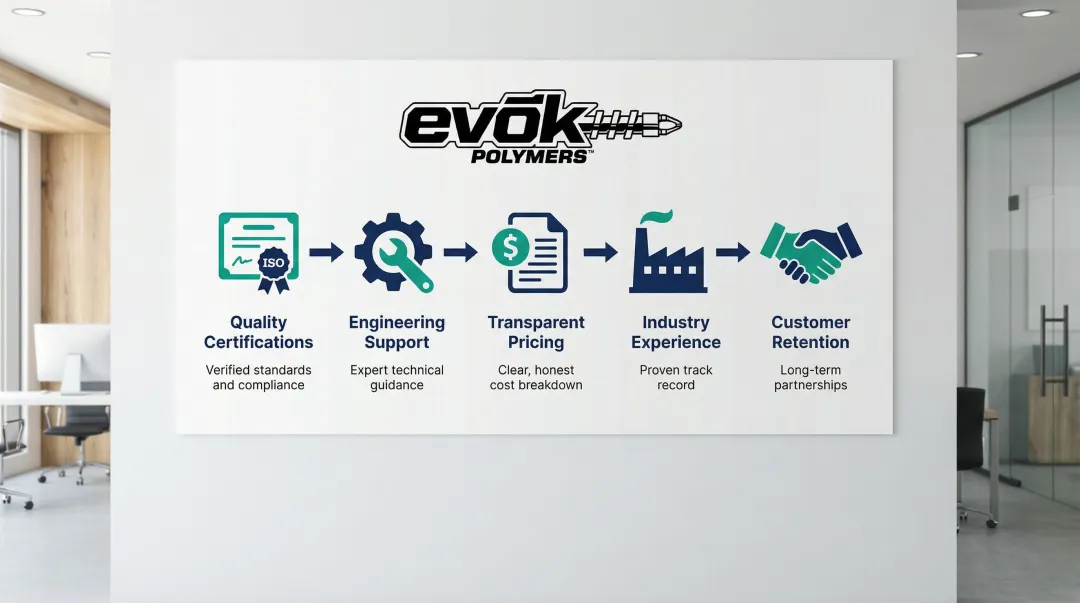 evōk
POLYMERS™

ISO

$

Quality Certifications
Verified standards and compliance

Engineering Support
Expert technical guidance

Transparent Pricing
Clear, honest cost breakdown

Industry Experience
Proven track record

Customer Retention
Long-term partnerships