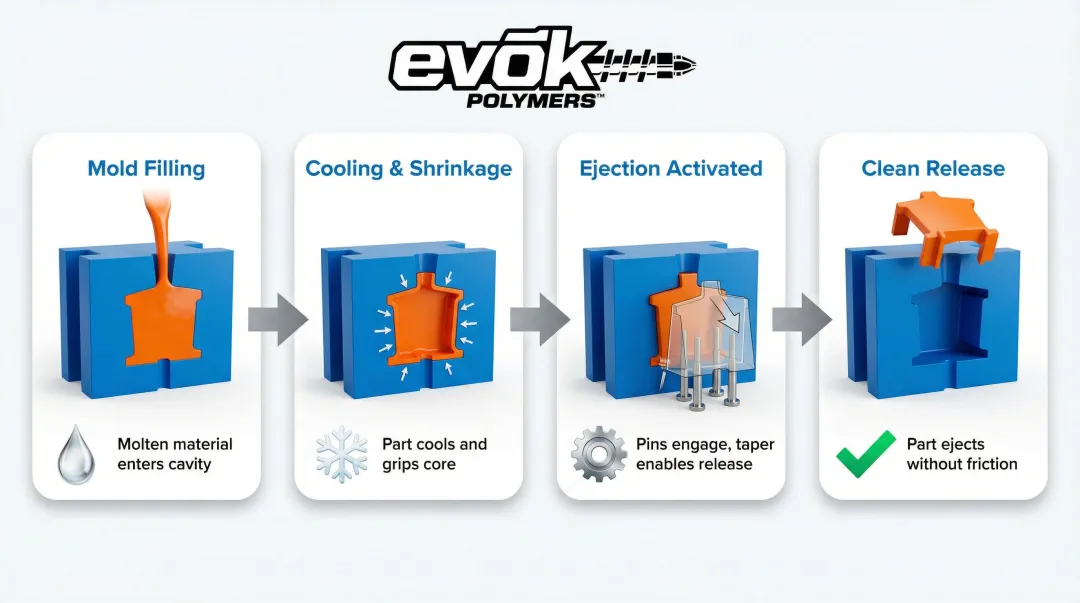 evōk
POLYMERS™

Mold Filling

Molten material enters cavity

Cooling & Shrinkage

Part cools and grips core

Ejection Activated

Pins engage, taper enables release

Clean Release

Part ejects without friction