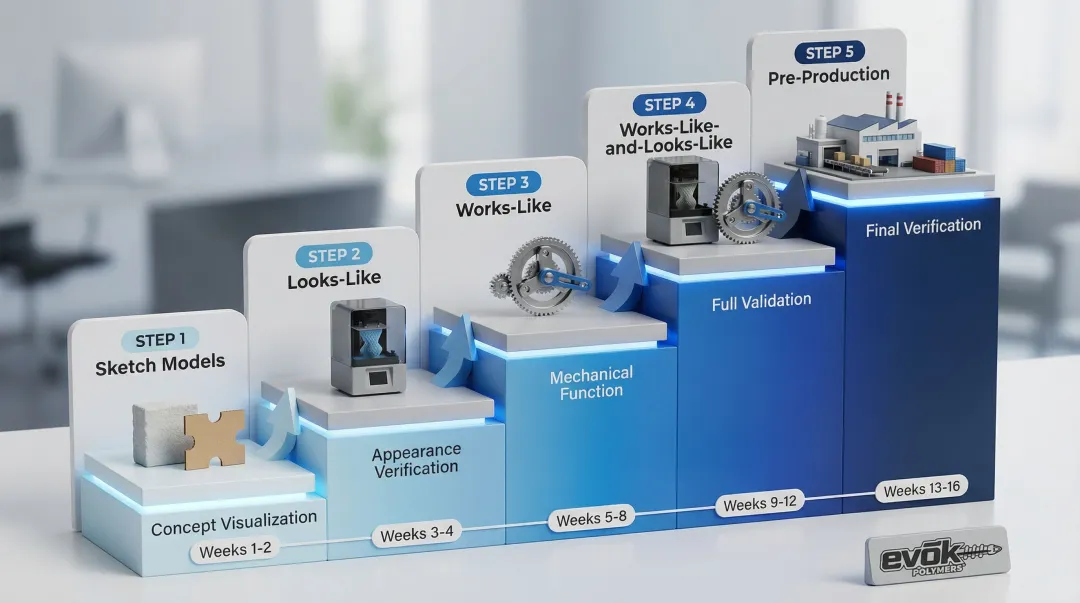 STEP 1
Sketch Models

Concept Visualization
Weeks 1-2

STEP 2
Looks-Like

Appearance Verification
Weeks 3-4

STEP 3
Works-Like

Mechanical Function
Weeks 5-8

STEP 4
Works-Like-and-Looks-Like

Full Validation
Weeks 9-12

STEP 5
Pre-Production

Final Verification
Weeks 13-16

evok
POLYMERS