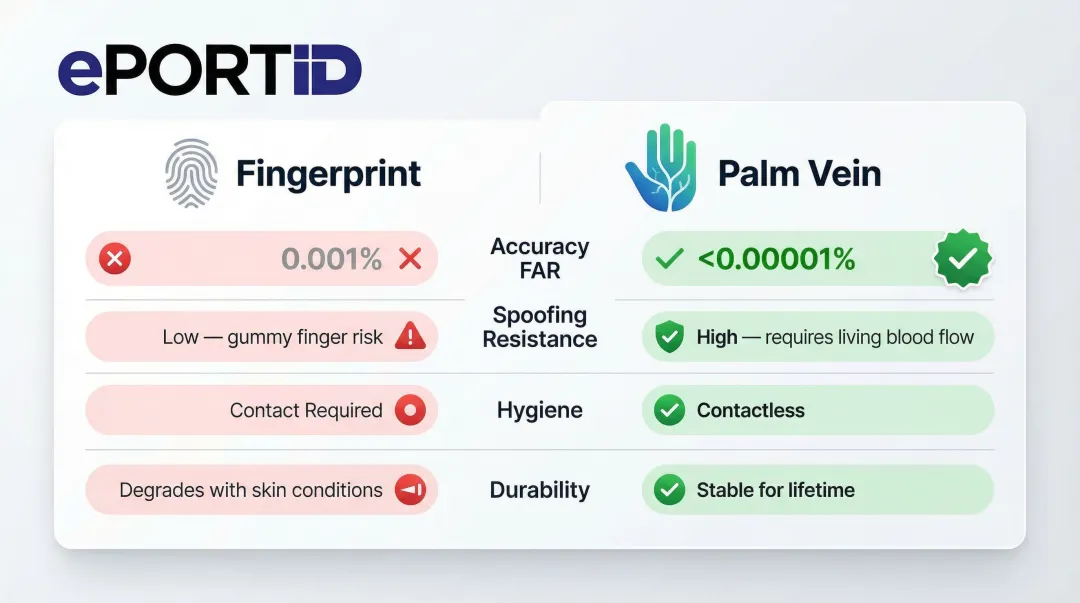 ePORTiD

| Fingerprint | | Palm Vein |
|---|---|---|
| 0.001% | Accuracy FAR | <0.00001% |
| Low — gummy finger risk | Spoofing Resistance | High — requires living blood flow |
| Contact Required | Hygiene | Contactless |
| Degrades with skin conditions | Durability | Stable for lifetime |