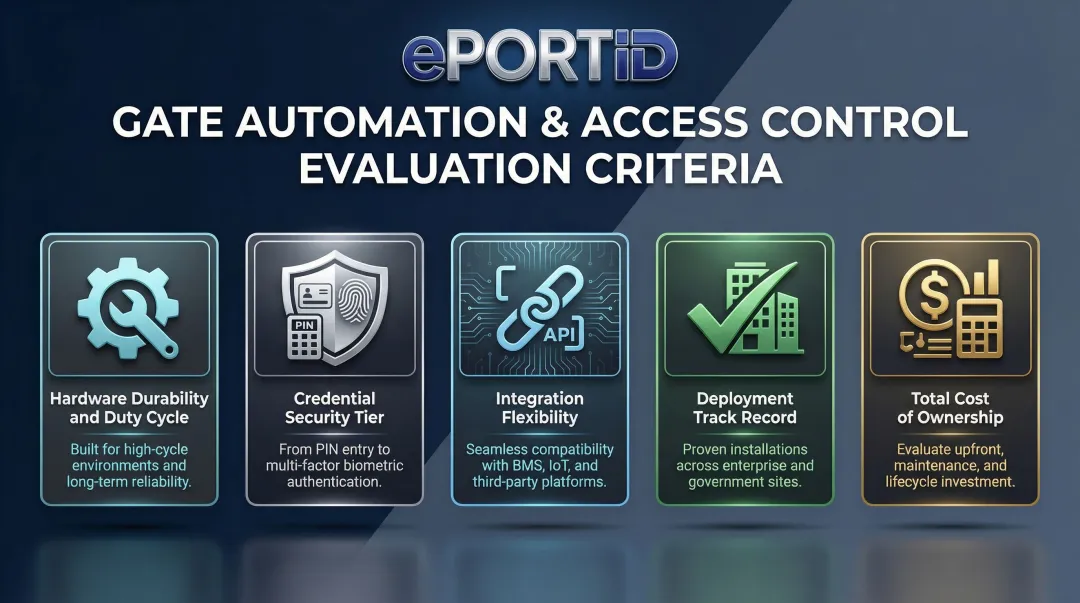 ePORTiD

GATE AUTOMATION & ACCESS CONTROL EVALUATION CRITERIA

Hardware Durability and Duty Cycle

Built for high-cycle environments and long-term reliability.

PIN

Credential Security Tier

From PIN entry to multi-factor biometric authentication.

API

Integration Flexibility

Seamless compatibility with BMS, IoT, and third-party platforms.

Deployment Track Record

Proven installations across enterprise and government sites.

Total Cost of Ownership

Evaluate upfront, maintenance, and lifecycle investment.