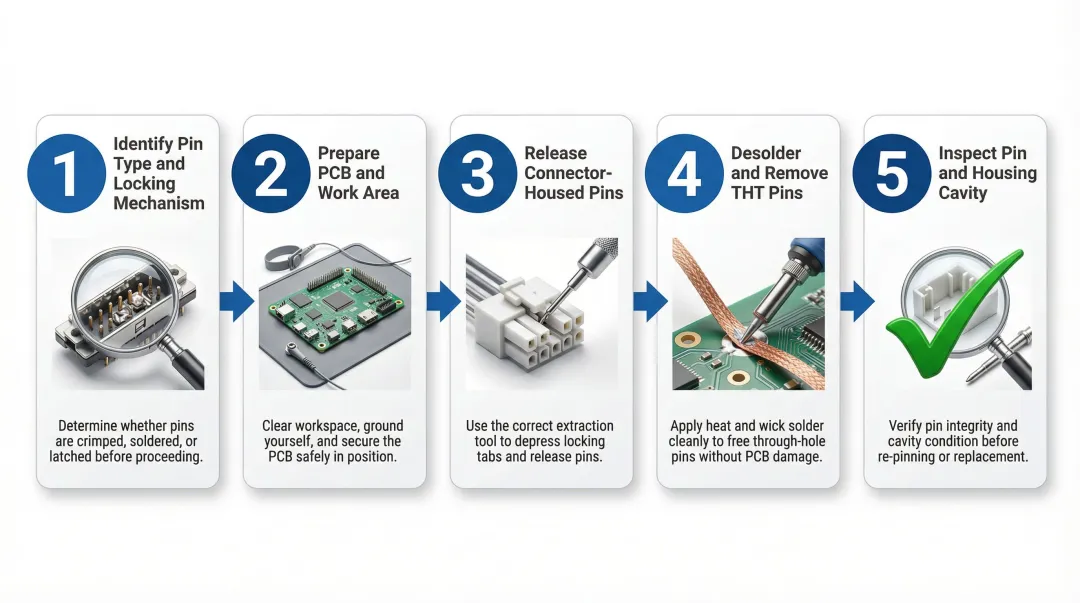 1 Identify Pin Type and Locking Mechanism

Determine whether pins are crimped, soldered, or latched before proceeding.

2 Prepare PCB and Work Area

Clear workspace, ground yourself, and secure the PCB safely in position.

3 Release Connector-Housed Pins

Use the correct extraction tool to depress locking tabs and release pins.

4 Desolder and Remove THT Pins

Apply heat and wick solder cleanly to free through-hole pins without PCB damage.

5 Inspect Pin and Housing Cavity

Verify pin integrity and cavity condition before re-pinning or replacement.