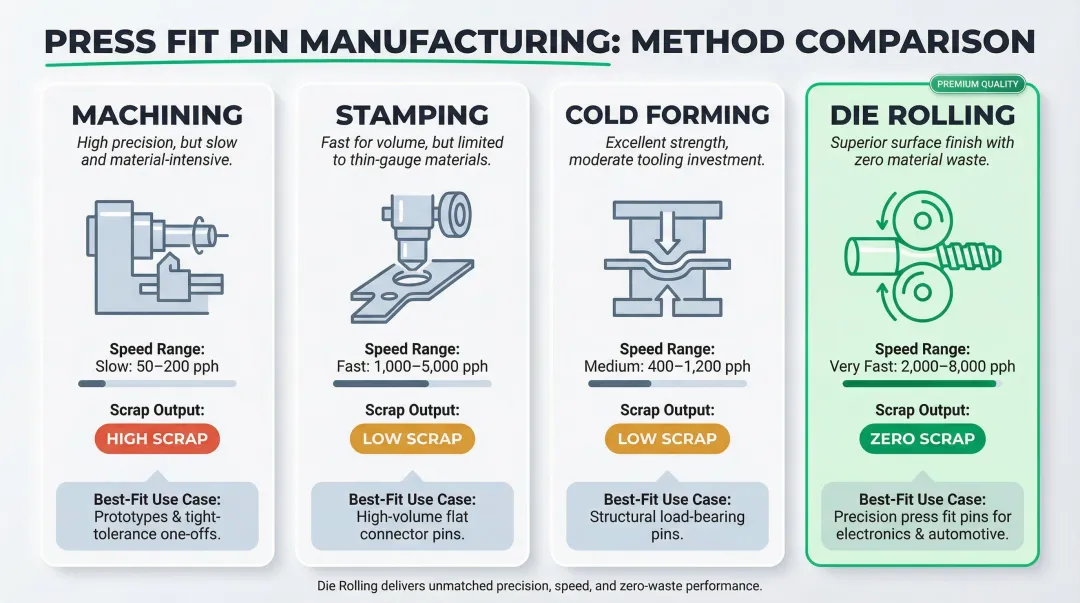 PRESS FIT PIN MANUFACTURING: METHOD COMPARISON

MACHINING
High precision, but slow and material-intensive.

Speed Range:
Slow: 50–200 pph

Scrap Output:
HIGH SCRAP

Best-Fit Use Case:
Prototypes & tight-tolerance one-offs.

STAMPING
Fast for volume, but limited to thin-gauge materials.

Speed Range:
Fast: 1,000–5,000 pph

Scrap Output:
LOW SCRAP

Best-Fit Use Case:
High-volume flat connector pins.

COLD FORMING
Excellent strength, moderate tooling investment.

Speed Range:
Medium: 400–1,200 pph

Scrap Output:
LOW SCRAP

Best-Fit Use Case:
Structural load-bearing pins.

PREMIUM QUALITY
DIE ROLLING
Superior surface finish with zero material waste.

Speed Range:
Very Fast: 2,000–8,000 pph

Scrap Output:
ZERO SCRAP

Best-Fit Use Case:
Precision press fit pins for electronics & automotive.

Die Rolling delivers unmatched precision, speed, and zero-waste performance.