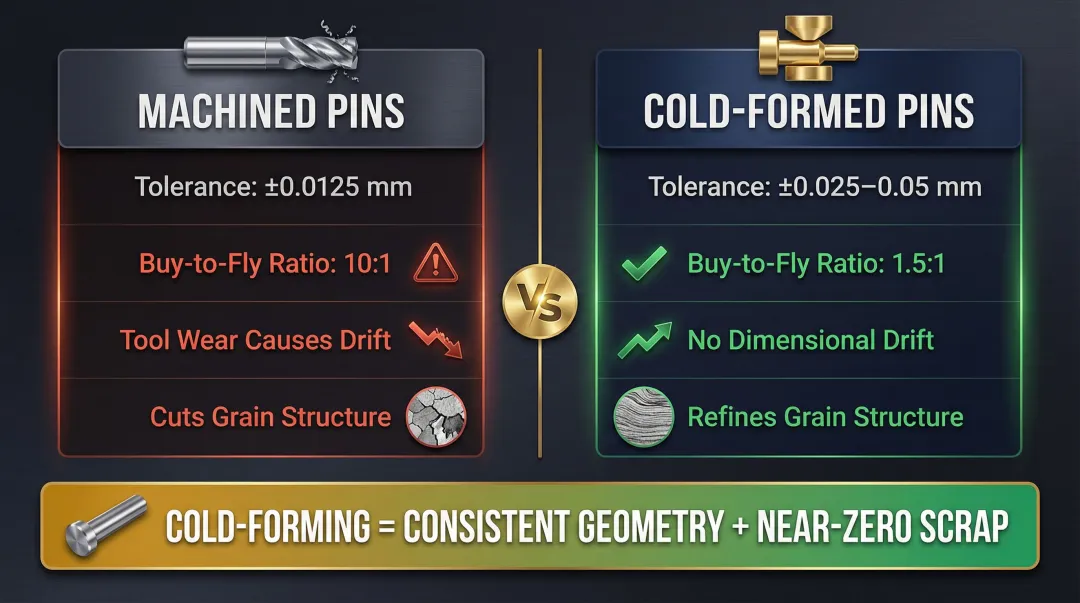 MACHINED PINS

Tolerance: ±0.0125 mm

Buy-to-Fly Ratio: 10:1

Tool Wear Causes Drift

Cuts Grain Structure

VS

COLD-FORMED PINS

Tolerance: ±0.025–0.05 mm

Buy-to-Fly Ratio: 1.5:1

No Dimensional Drift

Refines Grain Structure

COLD-FORMING = CONSISTENT GEOMETRY + NEAR-ZERO SCRAP