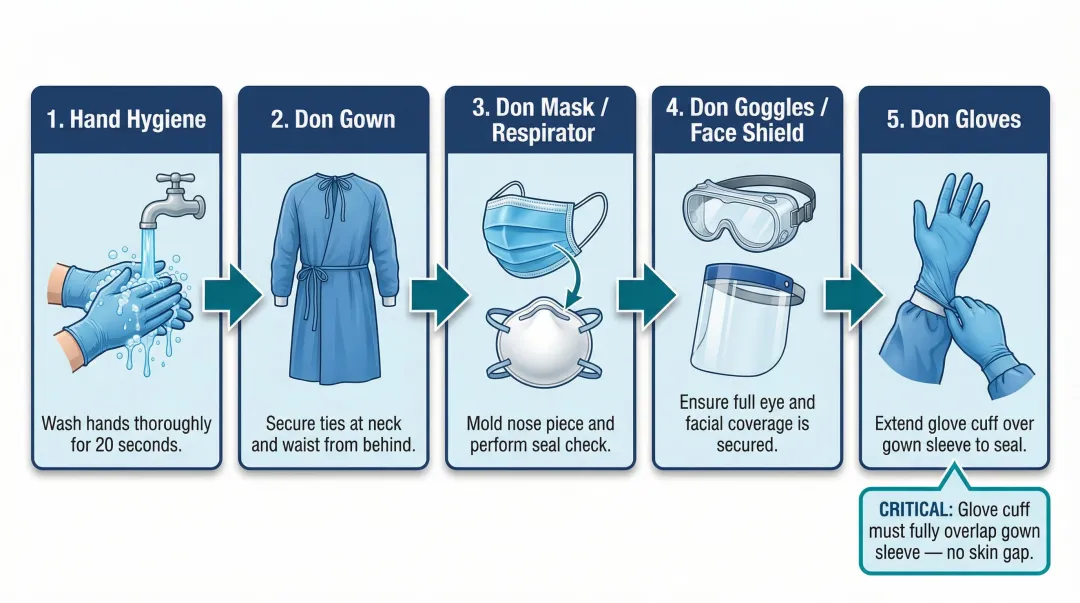 1. Hand Hygiene

Wash hands thoroughly for 20 seconds.

2. Don Gown

Secure ties at neck and waist from behind.

3. Don Mask / Respirator

Mold nose piece and perform seal check.

4. Don Goggles / Face Shield

Ensure full eye and facial coverage is secured.

5. Don Gloves

Extend glove cuff over gown sleeve to seal.

CRITICAL: Glove cuff must fully overlap gown sleeve — no skin gap.