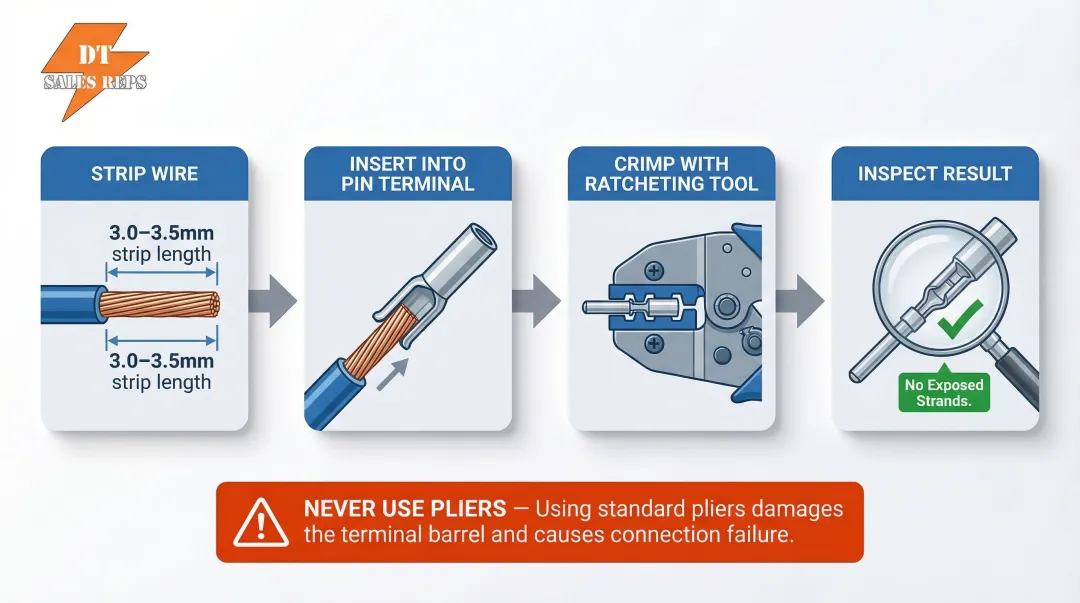 DT
SALES REPS

STRIP WIRE

3.0–3.5mm
strip length

3.0–3.5mm
strip length

INSERT INTO PIN TERMINAL

CRIMP WITH RATCHETING TOOL

INSPECT RESULT

No Exposed Strands.

NEVER USE PLIERS — Using standard pliers damages the terminal barrel and causes connection failure.