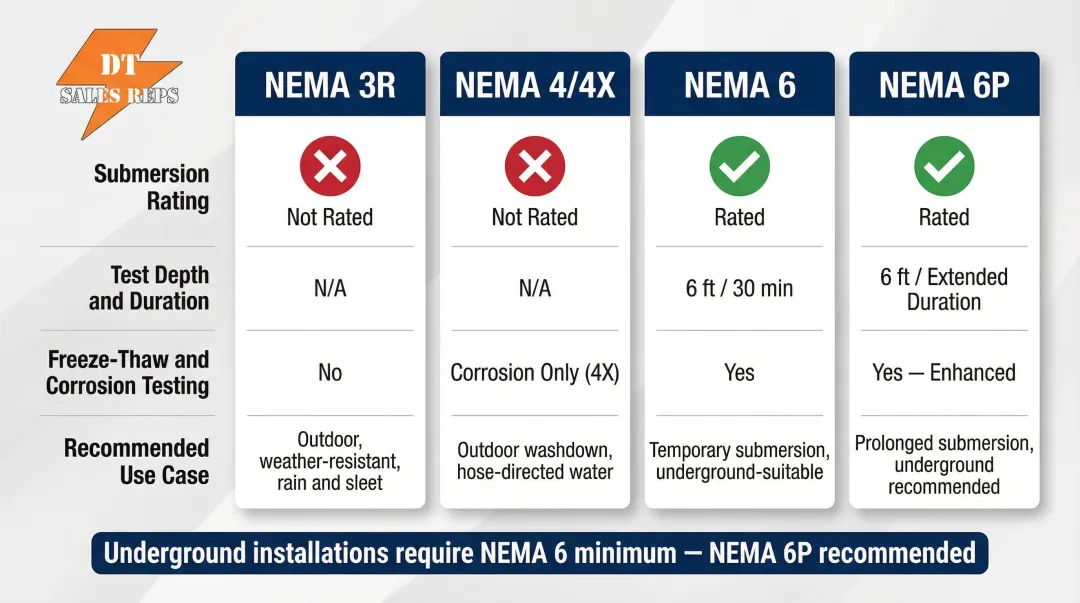 DT SALES REPS

| | NEMA 3R | NEMA 4/4X | NEMA 6 | NEMA 6P |
|---|---|---|---|---|
| Submersion Rating | Not Rated | Not Rated | Rated | Rated |
| Test Depth and Duration | N/A | N/A | 6 ft / 30 min | 6 ft / Extended Duration |
| Freeze-Thaw and Corrosion Testing | No | Corrosion Only (4X) | Yes | Yes — Enhanced |
| Recommended Use Case | Outdoor, weather-resistant, rain and sleet | Outdoor washdown, hose-directed water | Temporary submersion, underground-suitable | Prolonged submersion, underground recommended |

Underground installations require NEMA 6 minimum — NEMA 6P recommended