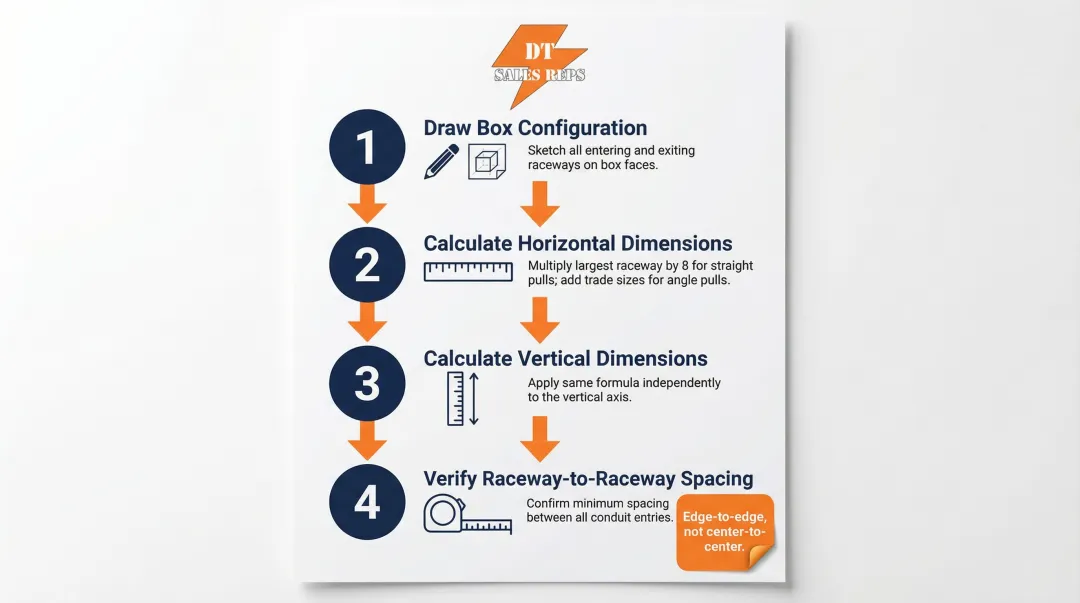 DT
SALES REPS

1
Draw Box Configuration
Sketch all entering and exiting raceways on box faces.

2
Calculate Horizontal Dimensions
Multiply largest raceway by 8 for straight pulls; add trade sizes for angle pulls.

3
Calculate Vertical Dimensions
Apply same formula independently to the vertical axis.

4
Verify Raceway-to-Raceway Spacing
Confirm minimum spacing between all conduit entries.

Edge-to-edge, not center-to-center.