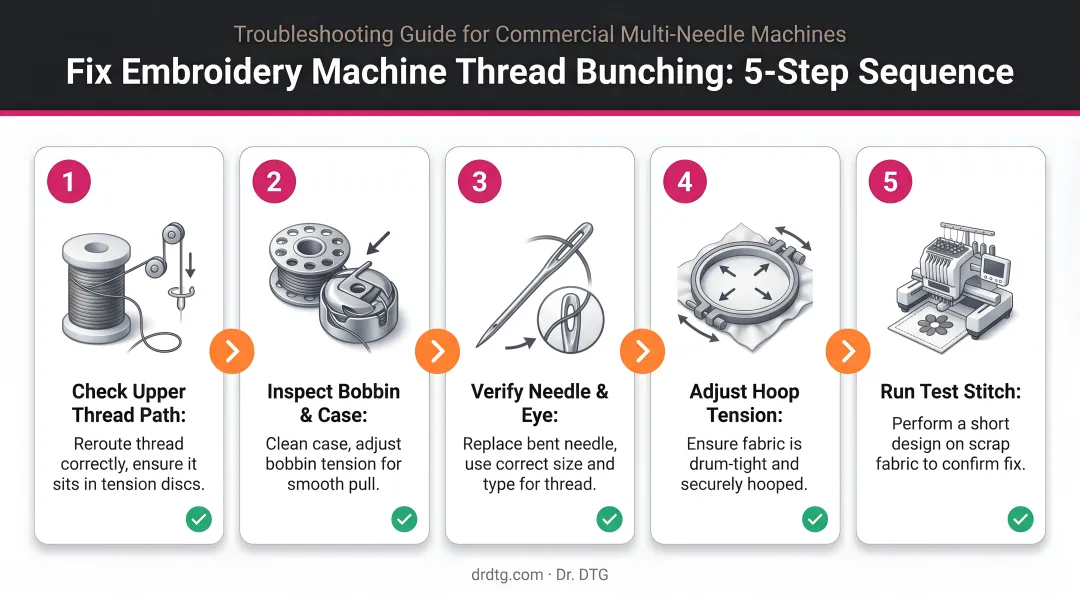 Troubleshooting Guide for Commercial Multi-Needle Machines

Fix Embroidery Machine Thread Bunching: 5-Step Sequence

1

Check Upper Thread Path:

Reroute thread correctly, ensure it sits in tension discs.

2

Inspect Bobbin & Case:

Clean case, adjust bobbin tension for smooth pull.

3

Verify Needle & Eye:

Replace bent needle, use correct size and type for thread.

4

Adjust Hoop Tension:

Ensure fabric is drum-tight and securely hooped.

5

Run Test Stitch:

Perform a short design on scrap fabric to confirm fix.

drdtg.com · Dr. DTG