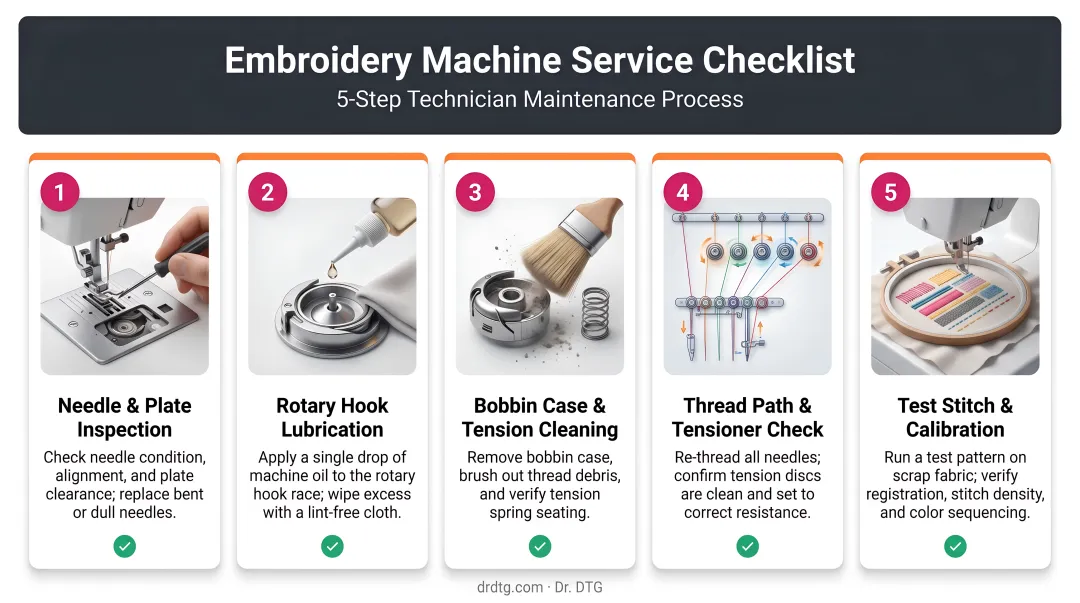 Embroidery Machine Service Checklist
5-Step Technician Maintenance Process

1
Needle & Plate Inspection
Check needle condition, alignment, and plate clearance; replace bent or dull needles.

2
Rotary Hook Lubrication
Apply a single drop of machine oil to the rotary hook race; wipe excess with a lint-free cloth.

3
Bobbin Case & Tension Cleaning
Remove bobbin case, brush out thread debris, and verify tension spring seating.

4
Thread Path & Tensioner Check
Re-thread all needles; confirm tension discs are clean and set to correct resistance.

5
Test Stitch & Calibration
Run a test pattern on scrap fabric; verify registration, stitch density, and color sequencing.

drdtg.com · Dr. DTG