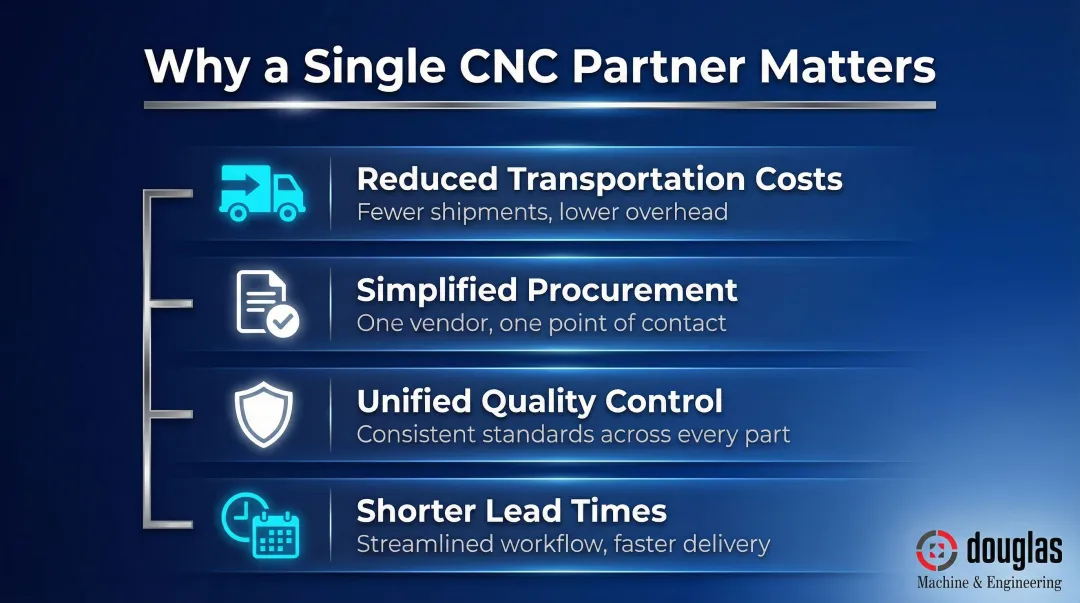 Why a Single CNC Partner Matters

Reduced Transportation Costs
Fewer shipments, lower overhead

Simplified Procurement
One vendor, one point of contact

Unified Quality Control
Consistent standards across every part

Shorter Lead Times
Streamlined workflow, faster delivery

douglas
Machine & Engineering