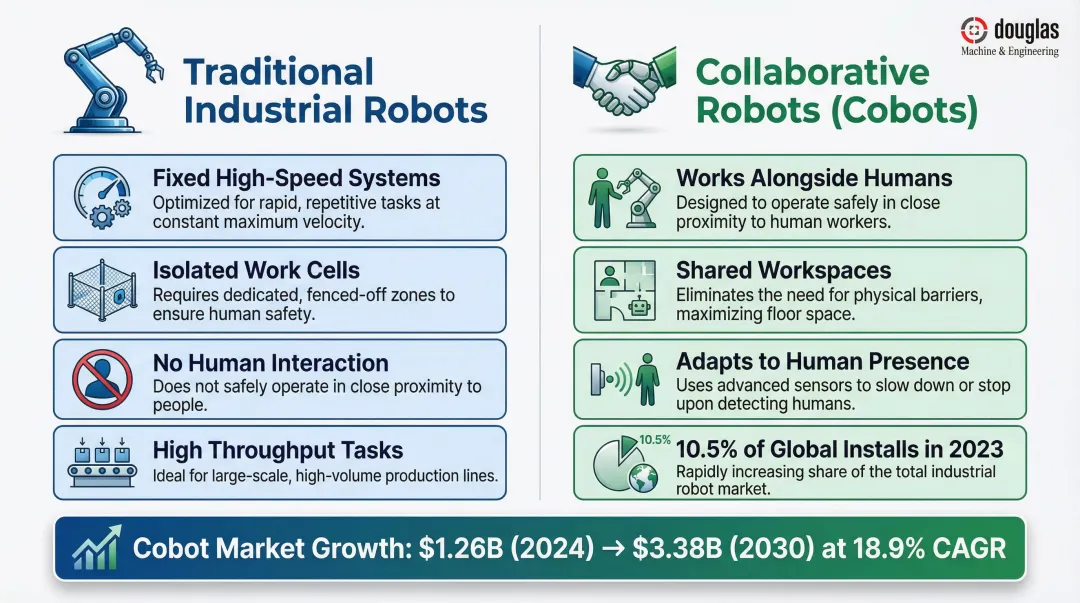 douglas
Machine & Engineering

Traditional Industrial Robots

Fixed High-Speed Systems
Optimized for rapid, repetitive tasks at constant maximum velocity.

Isolated Work Cells
Requires dedicated, fenced-off zones to ensure human safety.

No Human Interaction
Does not safely operate in close proximity to people.

High Throughput Tasks
Ideal for large-scale, high-volume production lines.

Collaborative Robots (Cobots)

Works Alongside Humans
Designed to operate safely in close proximity to human workers.

Shared Workspaces
Eliminates the need for physical barriers, maximizing floor space.

Adapts to Human Presence
Uses advanced sensors to slow down or stop upon detecting humans.

10.5%
10.5% of Global Installs in 2023
Rapidly increasing share of the total industrial robot market.

Cobot Market Growth: \$1.26B (2024) → \$3.38B (2030) at 18.9% CAGR