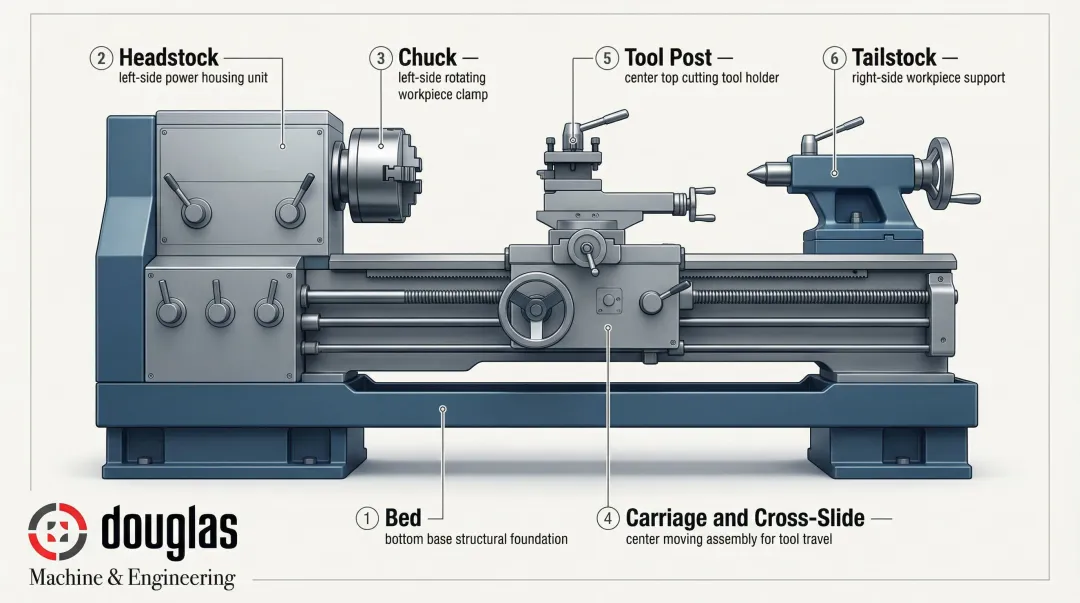 ② Headstock
left-side power housing unit

③ Chuck —
left-side rotating workpiece clamp

⑤ Tool Post —
center top cutting tool holder

⑥ Tailstock —
right-side workpiece support

① Bed
bottom base structural foundation

④ Carriage and Cross-Slide —
center moving assembly for tool travel

douglas
Machine & Engineering