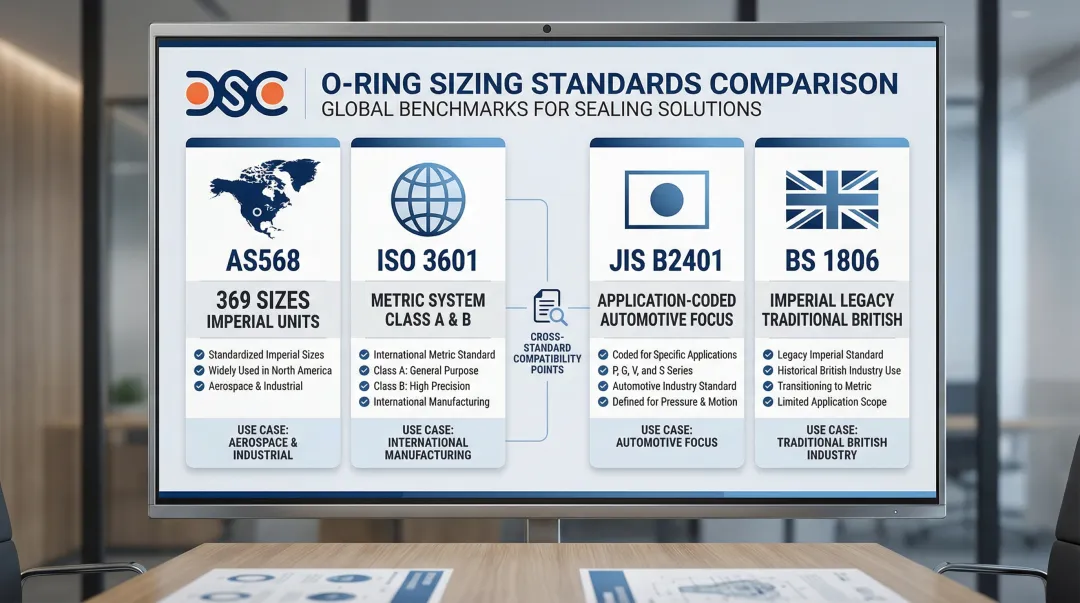 DSC

O-RING SIZING STANDARDS COMPARISON
GLOBAL BENCHMARKS FOR SEALING SOLUTIONS

AS568
369 SIZES
IMPERIAL UNITS
Standardized Imperial Sizes
Widely Used in North America
Aerospace & Industrial
USE CASE:
AEROSPACE & INDUSTRIAL

ISO 3601
METRIC SYSTEM
CLASS A & B
International Metric Standard
Class A: General Purpose
Class B: High Precision
International Manufacturing
USE CASE:
INTERNATIONAL MANUFACTURING

CROSS-STANDARD COMPATIBILITY POINTS

JIS B2401
APPLICATION-CODED
AUTOMOTIVE FOCUS
Coded for Specific Applications
P, G, V, and S Series
Automotive Industry Standard
Defined for Pressure & Motion
USE CASE:
AUTOMOTIVE FOCUS

BS 1806
IMPERIAL LEGACY
TRADITIONAL BRITISH
Legacy Imperial Standard
Historical British Industry Use
Transitioning to Metric
Limited Application Scope
USE CASE:
TRADITIONAL BRITISH INDUSTRY