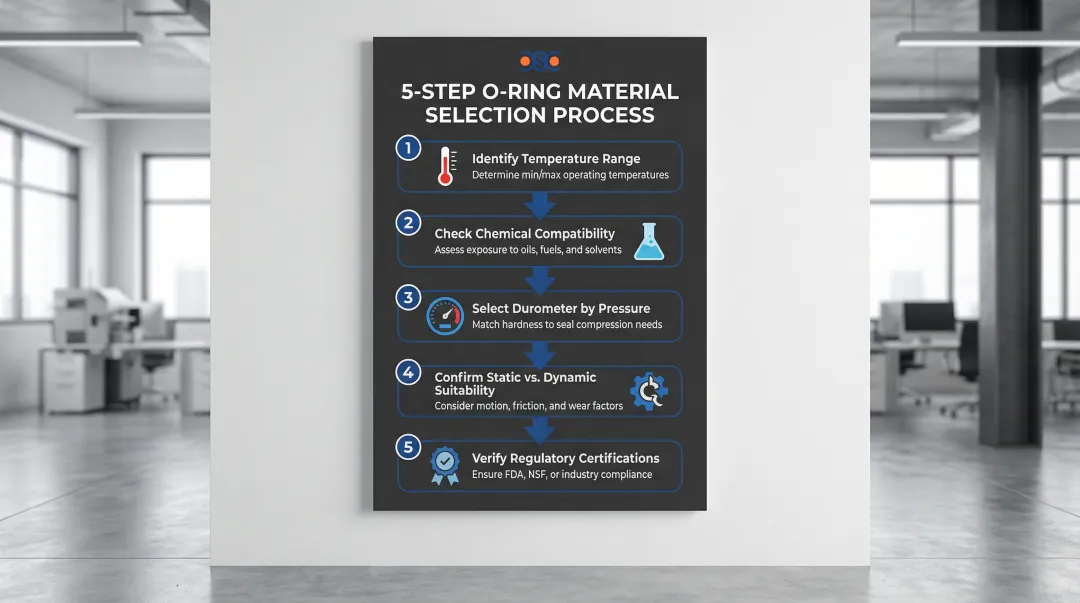 5-STEP O-RING MATERIAL SELECTION PROCESS

1
Identify Temperature Range
Determine min/max operating temperatures

2
Check Chemical Compatibility
Assess exposure to oils, fuels, and solvents

3
Select Durometer by Pressure
Match hardness to seal compression needs

4
Confirm Static vs. Dynamic Suitability
Consider motion, friction, and wear factors

5
Verify Regulatory Certifications
Ensure FDA, NSF, or industry compliance