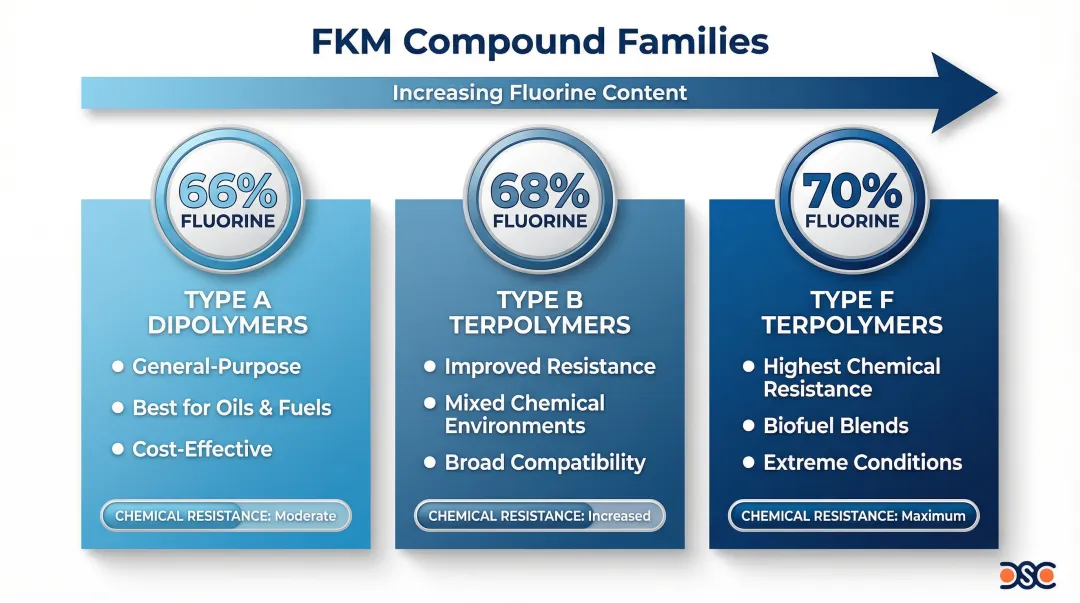 FKM Compound Families

Increasing Fluorine Content

66% FLUORINE

TYPE A DIPOLYMERS

• General-Purpose
• Best for Oils & Fuels
• Cost-Effective

CHEMICAL RESISTANCE: Moderate

68% FLUORINE

TYPE B TERPOLYMERS

• Improved Resistance
• Mixed Chemical Environments
• Broad Compatibility

CHEMICAL RESISTANCE: Increased

70% FLUORINE

TYPE F TERPOLYMERS

• Highest Chemical Resistance
• Biofuel Blends
• Extreme Conditions

CHEMICAL RESISTANCE: Maximum

DSC