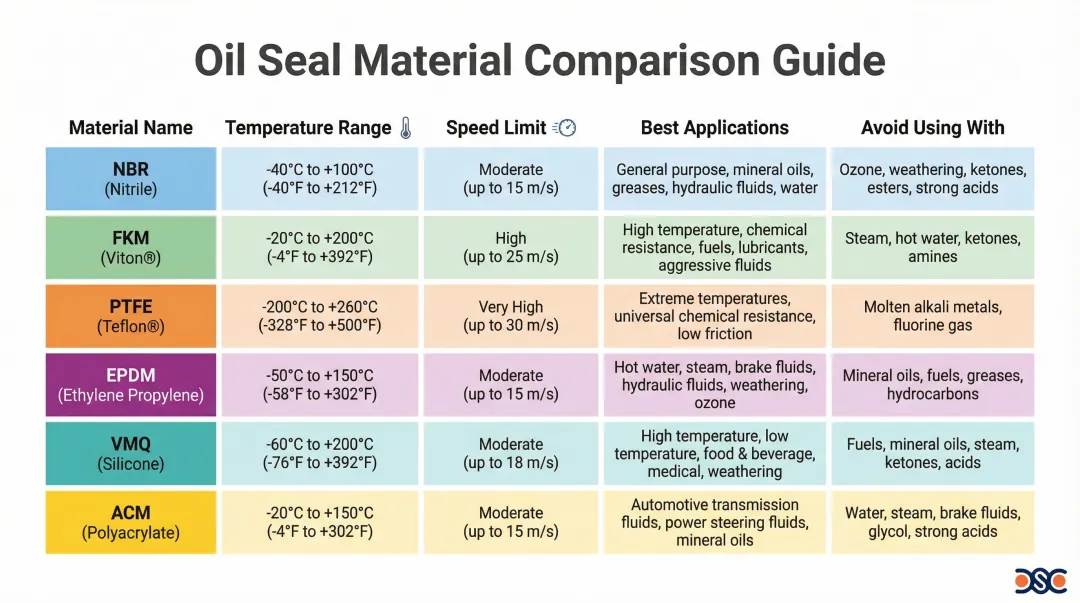 Oil Seal Material Comparison Guide

| Material Name | Temperature Range | Speed Limit | Best Applications | Avoid Using With |
|---|---|---|---|---|
| NBR (Nitrile) | -40°C to +100°C (-40°F to +212°F) | Moderate (up to 15 m/s) | General purpose, mineral oils, greases, hydraulic fluids, water | Ozone, weathering, ketones, esters, strong acids |
| FKM (Viton®) | -20°C to +200°C (-4°F to +392°F) | High (up to 25 m/s) | High temperature, chemical resistance, fuels, lubricants, aggressive fluids | Steam, hot water, ketones, amines |
| PTFE (Teflon®) | -200°C to +260°C (-328°F to +500°F) | Very High (up to 30 m/s) | Extreme temperatures, universal chemical resistance, low friction | Molten alkali metals, fluorine gas |
| EPDM (Ethylene Propylene) | -50°C to +150°C (-58°F to +302°F) | Moderate (up to 15 m/s) | Hot water, steam, brake fluids, hydraulic fluids, weathering, ozone | Mineral oils, fuels, greases, hydrocarbons |
| VMQ (Silicone) | -60°C to +200°C (-76°F to +392°F) | Moderate (up to 18 m/s) | High temperature, low temperature, food & beverage, medical, weathering | Fuels, mineral oils, steam, ketones, acids |
| ACM (Polyacrylate) | -20°C to +150°C (-4°F to +302°F) | Moderate (up to 15 m/s) | Automotive transmission fluids, power steering fluids, mineral oils | Water, steam, brake fluids, glycol, strong acids |

DSC