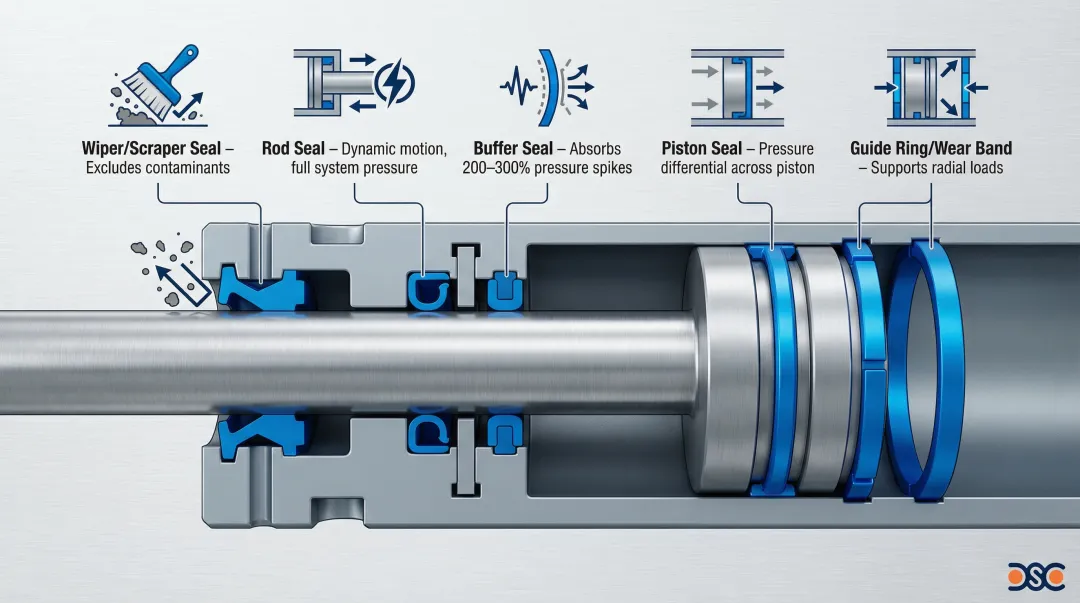 Wiper/Scraper Seal – Excludes contaminants

Rod Seal – Dynamic motion, full system pressure

Buffer Seal – Absorbs 200–300% pressure spikes

Piston Seal – Pressure differential across piston

Guide Ring/Wear Band – Supports radial loads

DSC