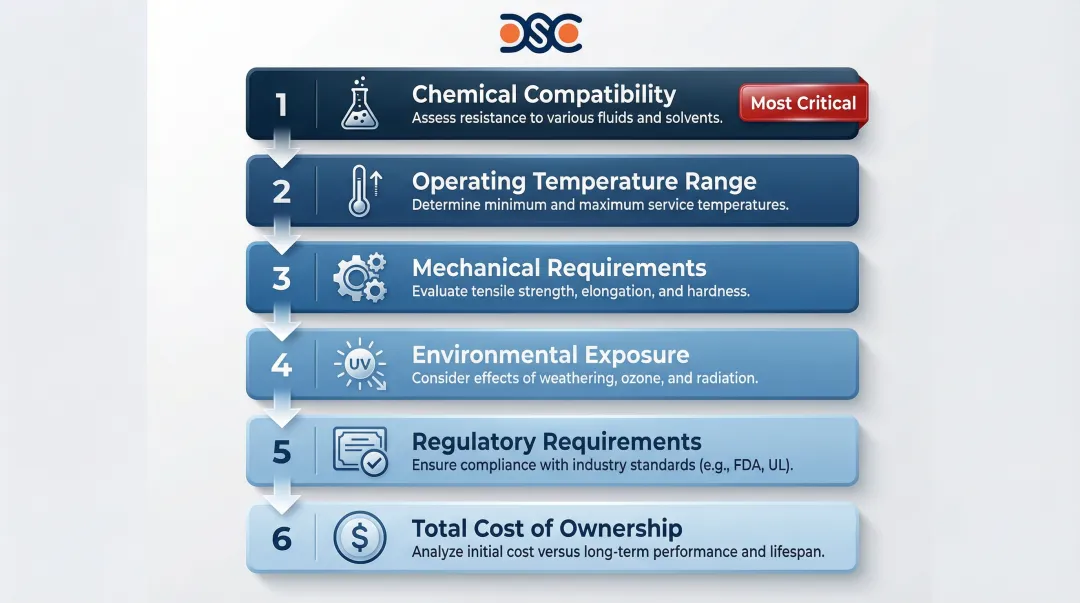 DSC

1 Chemical Compatibility
Assess resistance to various fluids and solvents.
Most Critical

2 Operating Temperature Range
Determine minimum and maximum service temperatures.

3 Mechanical Requirements
Evaluate tensile strength, elongation, and hardness.

4 UV Environmental Exposure
Consider effects of weathering, ozone, and radiation.

5 Regulatory Requirements
Ensure compliance with industry standards (e.g., FDA, UL).

6 $ Total Cost of Ownership
Analyze initial cost versus long-term performance and lifespan.