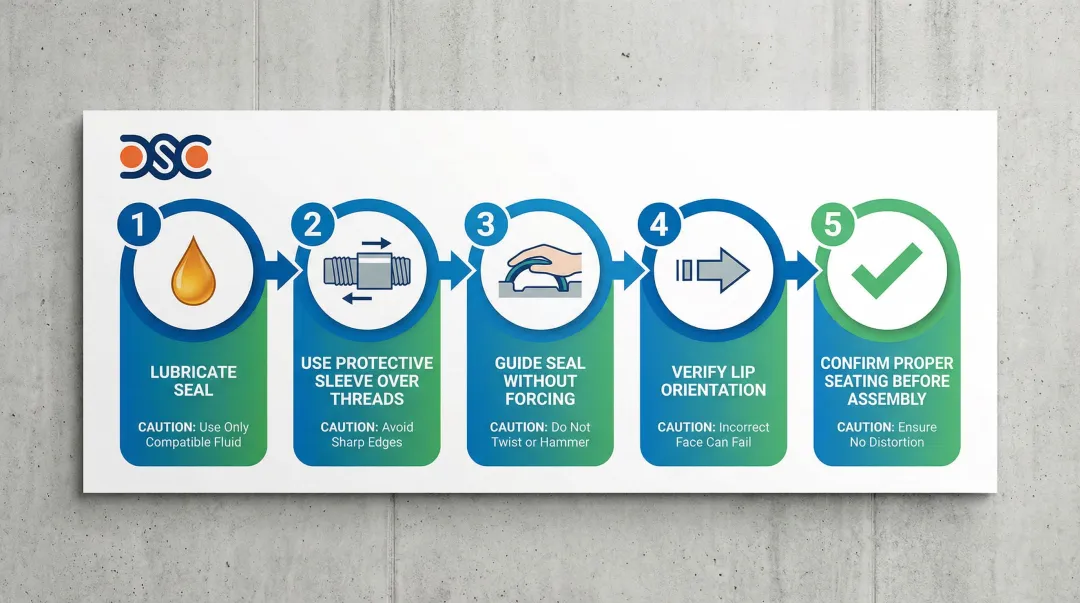 DSC

1
LUBRICATE SEAL
CAUTION: Use Only Compatible Fluid

2
USE PROTECTIVE SLEEVE OVER THREADS
CAUTION: Avoid Sharp Edges

3
GUIDE SEAL WITHOUT FORCING
CAUTION: Do Not Twist or Hammer

4
VERIFY LIP ORIENTATION
CAUTION: Incorrect Face Can Fail

5
CONFIRM PROPER SEATING BEFORE ASSEMBLY
CAUTION: Ensure No Distortion