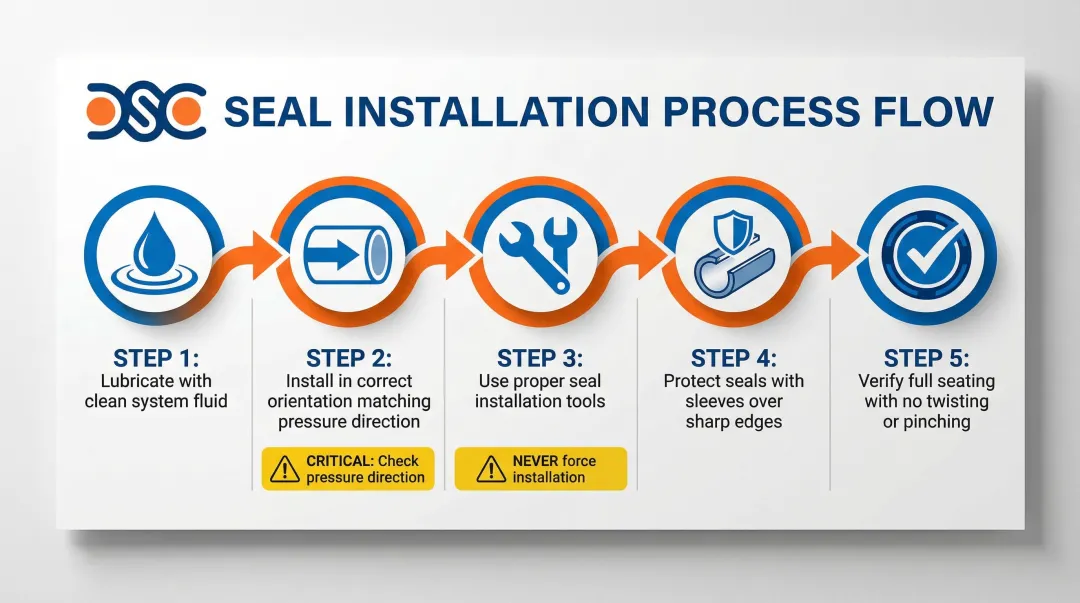 SEAL INSTALLATION PROCESS FLOW

STEP 1:
Lubricate with clean system fluid

STEP 2:
Install in correct orientation matching pressure direction

CRITICAL: Check pressure direction

STEP 3:
Use proper seal installation tools

NEVER force installation

STEP 4:
Protect seals with sleeves over sharp edges

STEP 5:
Verify full seating with no twisting or pinching