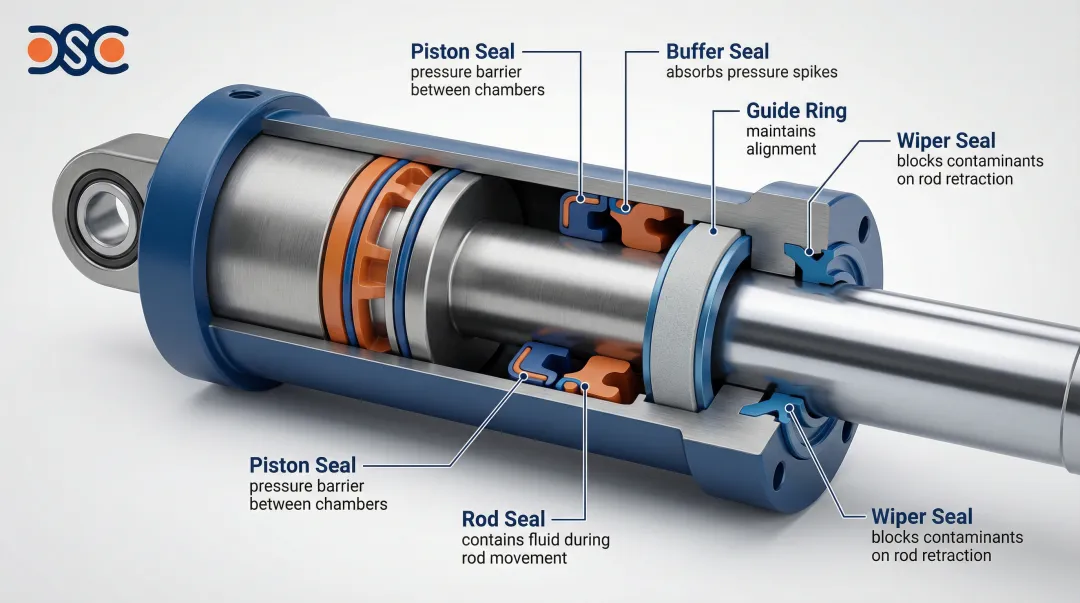 DSC

Piston Seal
pressure barrier between chambers

Buffer Seal
absorbs pressure spikes

Guide Ring
maintains alignment

Wiper Seal
blocks contaminants on rod retraction

Piston Seal
pressure barrier between chambers

Rod Seal
contains fluid during rod movement

Wiper Seal
blocks contaminants on rod retraction