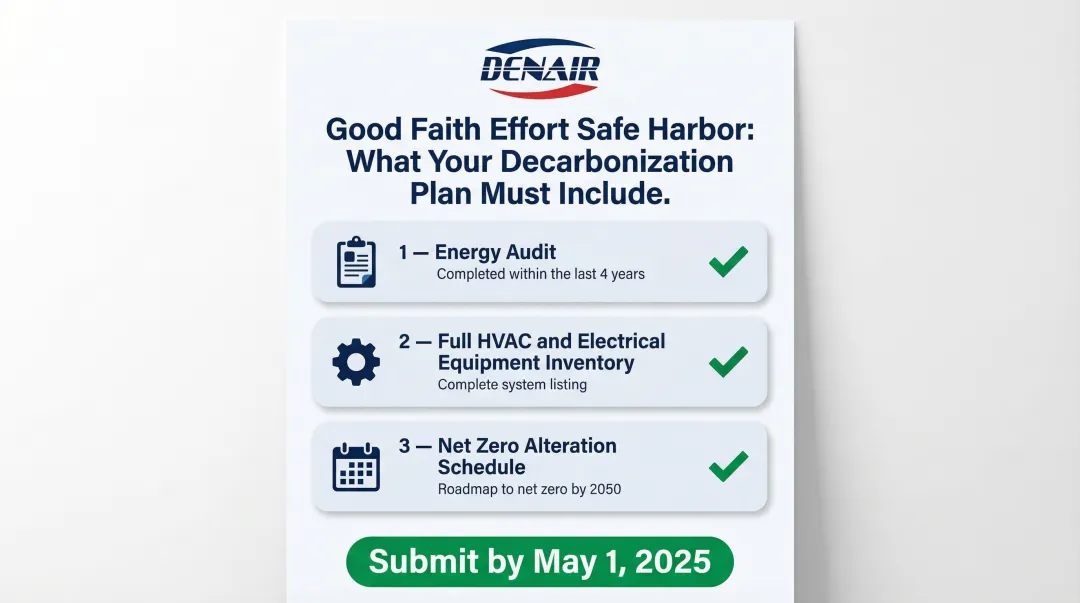 DENAIR

Good Faith Effort Safe Harbor: What Your Decarbonization Plan Must Include.

1 — Energy Audit
Completed within the last 4 years

2 — Full HVAC and Electrical Equipment Inventory
Complete system listing

3 — Net Zero Alteration Schedule
Roadmap to net zero by 2050

Submit by May 1, 2025