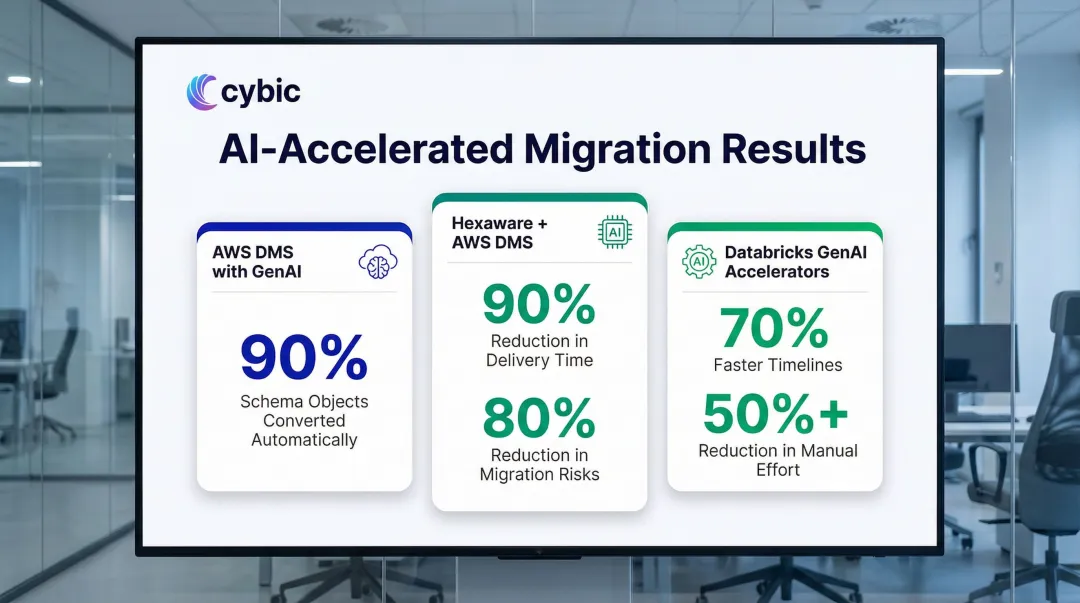 cybic

AI-Accelerated Migration Results

AWS DMS with GenAI

90%
Schema Objects Converted Automatically

Hexaware + AWS DMS

AI

90%
Reduction in Delivery Time

80%
Reduction in Migration Risks

AI

Databricks GenAI Accelerators

70%
Faster Timelines

50%+
Reduction in Manual Effort