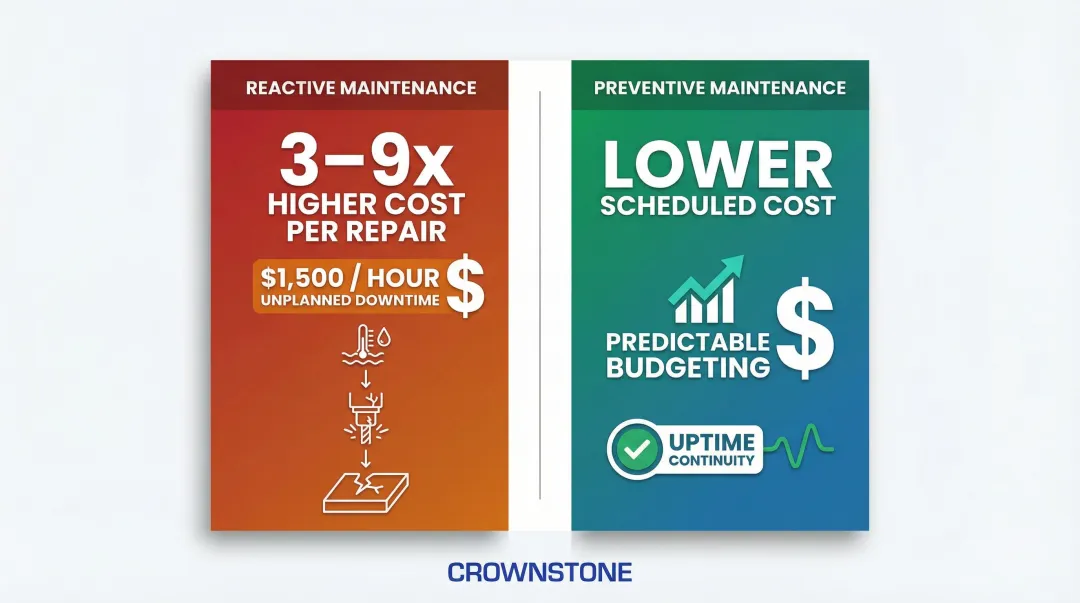 REACTIVE MAINTENANCE

3–9x
HIGHER COST PER REPAIR

$1,500 / HOUR
UNPLANNED DOWNTIME
$

PREVENTIVE MAINTENANCE

LOWER
SCHEDULED COST

PREDICTABLE BUDGETING
$

UPTIME
CONTINUITY

CROWNSTONE