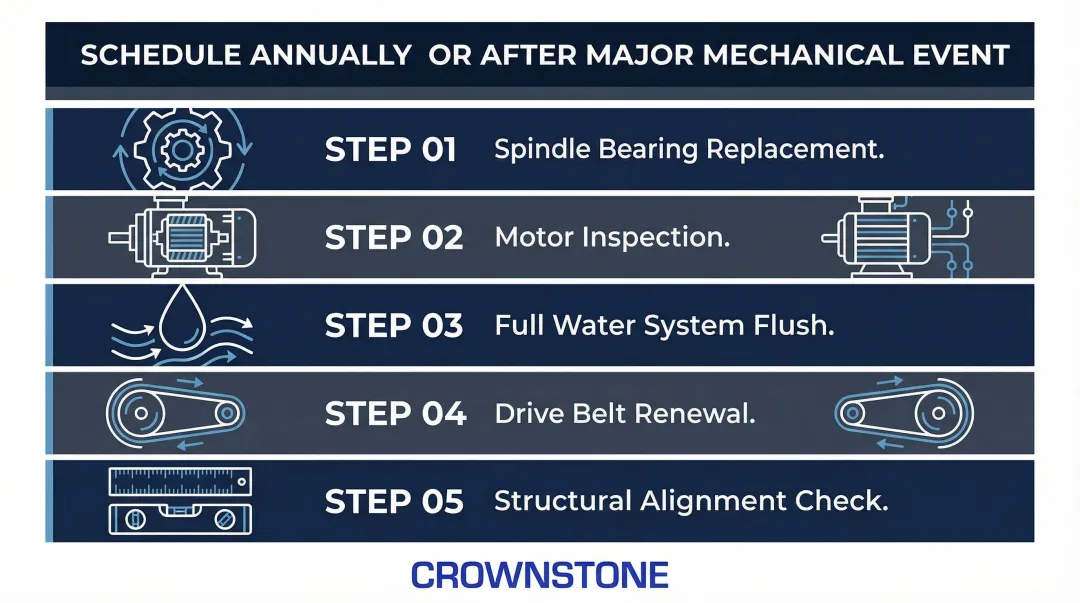 SCHEDULE ANNUALLY OR AFTER MAJOR MECHANICAL EVENT

STEP 01 Spindle Bearing Replacement.

STEP 02 Motor Inspection.

STEP 03 Full Water System Flush.

STEP 04 Drive Belt Renewal.

STEP 05 Structural Alignment Check.

CROWNSTONE