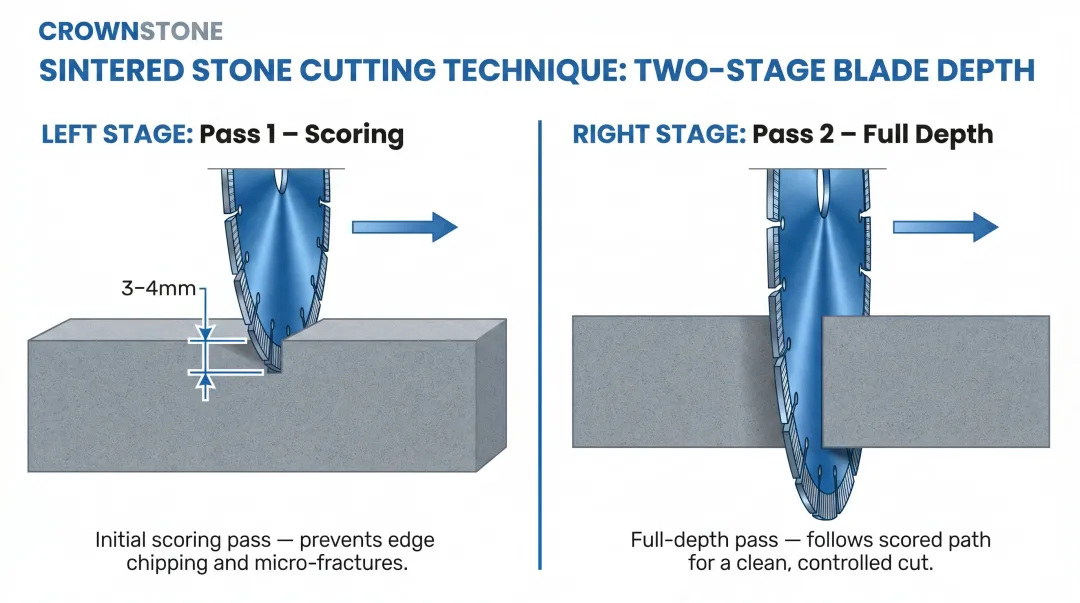 CROWNSTONE

SINTERED STONE CUTTING TECHNIQUE: TWO-STAGE BLADE DEPTH

LEFT STAGE: Pass 1 – Scoring

3–4mm

Initial scoring pass — prevents edge chipping and micro-fractures.

RIGHT STAGE: Pass 2 – Full Depth

Full-depth pass — follows scored path for a clean, controlled cut.