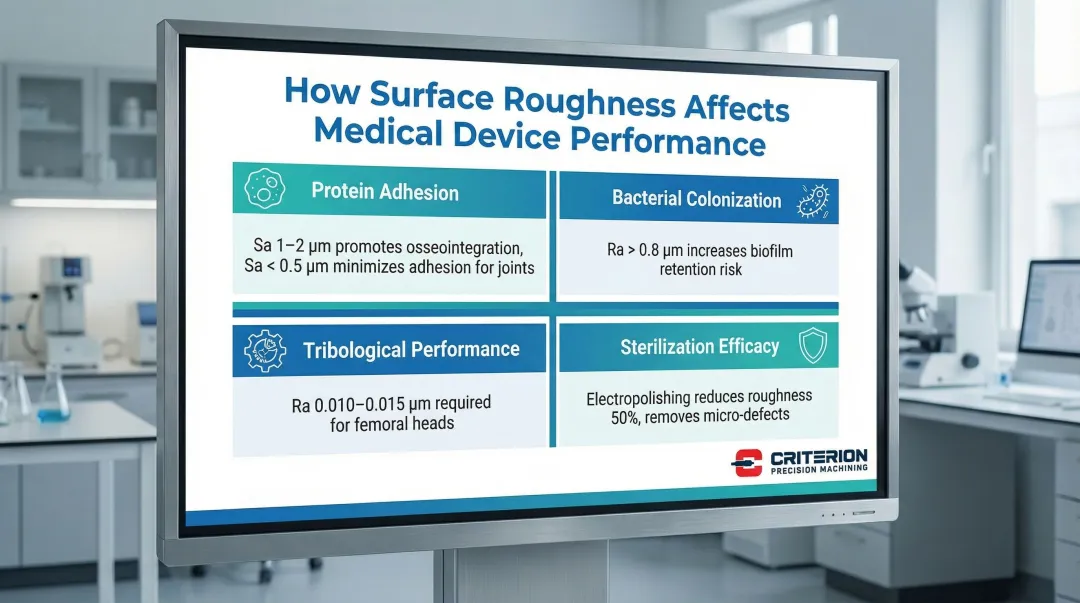 How Surface Roughness Affects Medical Device Performance

Protein Adhesion

Sa 1–2 μm promotes osseointegration, Sa < 0.5 μm minimizes adhesion for joints

Bacterial Colonization

Ra > 0.8 μm increases biofilm retention risk

Tribological Performance

Ra 0.010–0.015 μm required for femoral heads

Sterilization Efficacy

Electropolishing reduces roughness 50%, removes micro-defects

CRITERION
PRECISION MACHINING