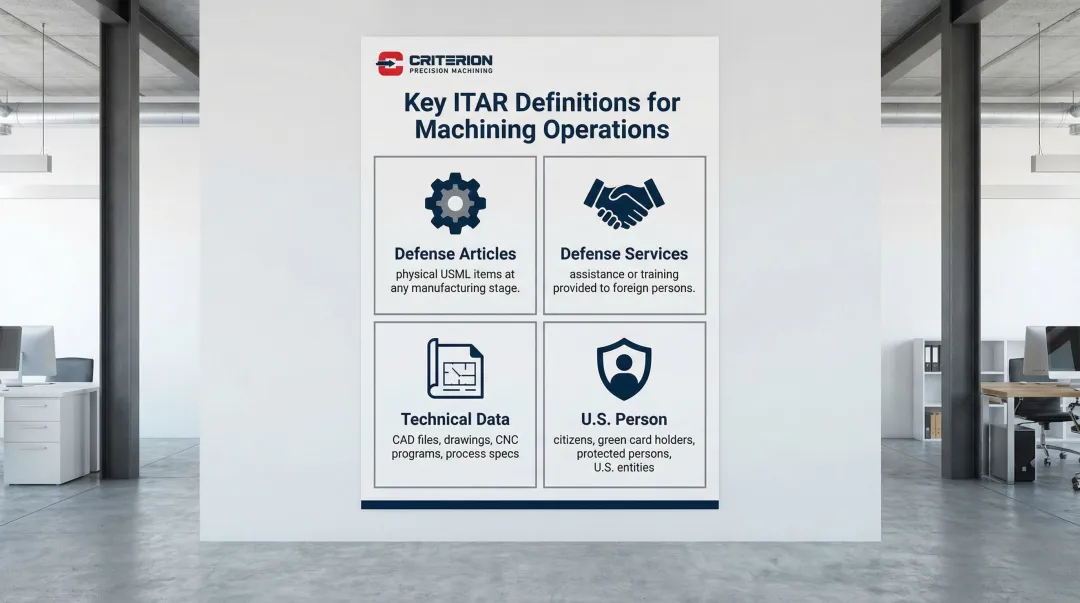 CRITERION
PRECISION MACHINING

Key ITAR Definitions for Machining Operations

Defense Articles
physical USML items at any manufacturing stage.

Defense Services
assistance or training provided to foreign persons.

Technical Data
CAD files, drawings, CNC programs, process specs

U.S. Person
citizens, green card holders, protected persons, U.S. entities