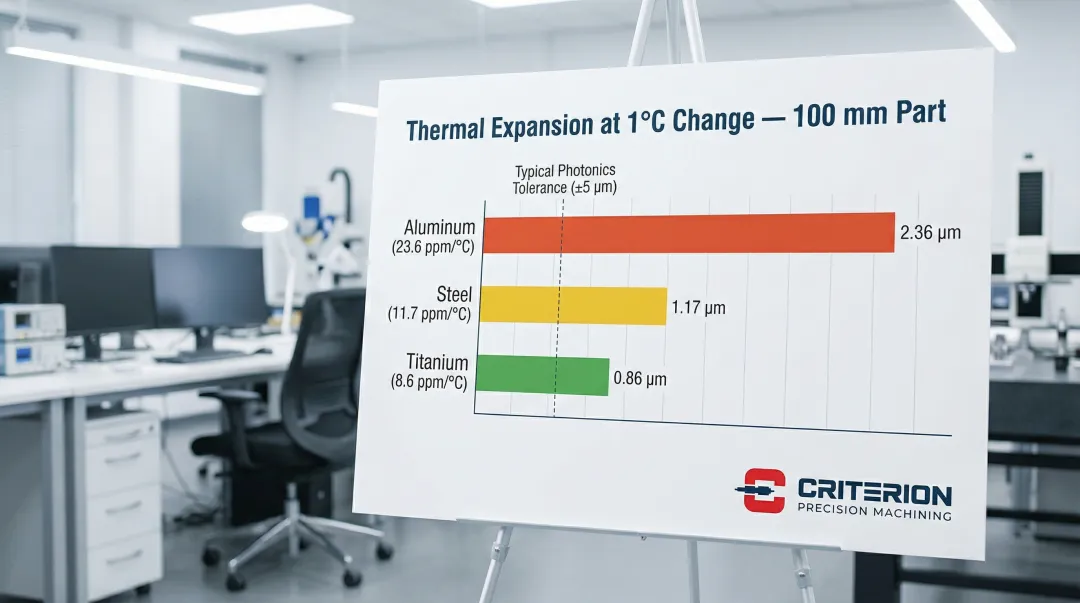 Thermal Expansion at 1°C Change — 100 mm Part

Typical Photonics Tolerance (±5 μm)

Aluminum (23.6 ppm/°C) 2.36 μm

Steel (11.7 ppm/°C) 1.17 μm

Titanium (8.6 ppm/°C) 0.86 μm

CRITERION
PRECISION MACHINING