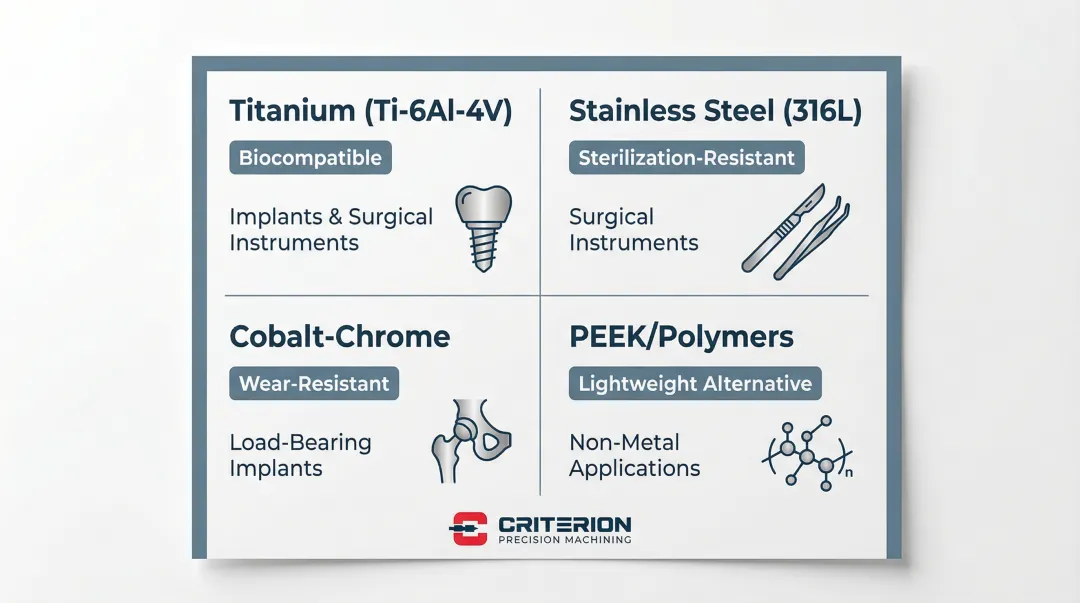 Titanium (Ti-6Al-4V)

Biocompatible

Implants & Surgical Instruments

Stainless Steel (316L)

Sterilization-Resistant

Surgical Instruments

Cobalt-Chrome

Wear-Resistant

Load-Bearing Implants

PEEK/Polymers

Lightweight Alternative

Non-Metal Applications

n

CRITERION
PRECISION MACHINING