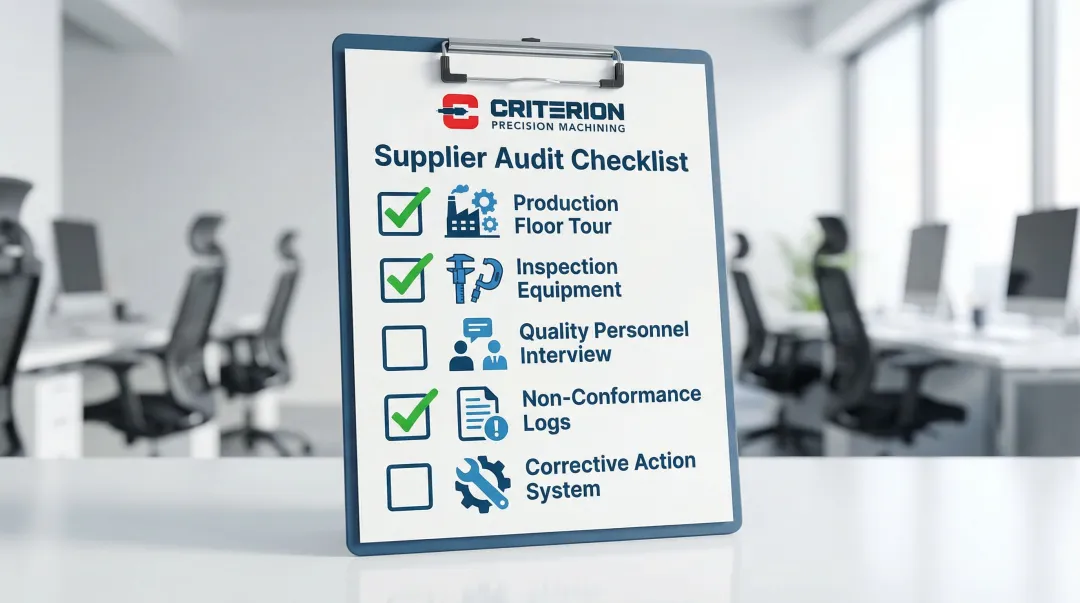 CRITERION
PRECISION MACHINING

Supplier Audit Checklist

Production Floor Tour

Inspection Equipment

Quality Personnel Interview

Non-Conformance Logs

Corrective Action System