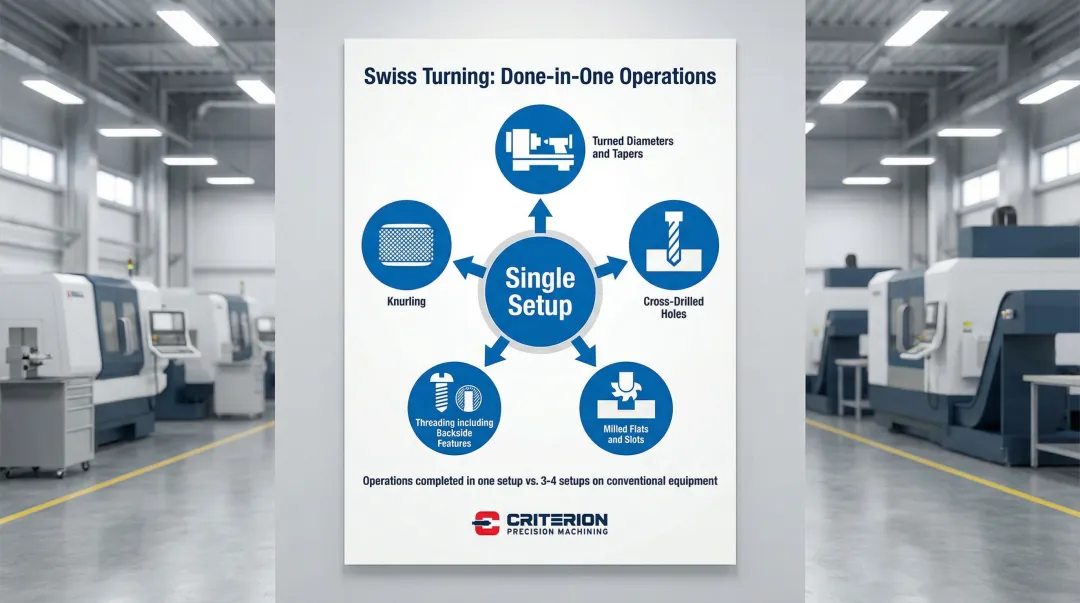 Swiss Turning: Done-in-One Operations

Turned Diameters and Tapers

Knurling

Single Setup

Cross-Drilled Holes

Threading including Backside Features

Milled Flats and Slots

Operations completed in one setup vs. 3-4 setups on conventional equipment

CRITERION
PRECISION MACHINING