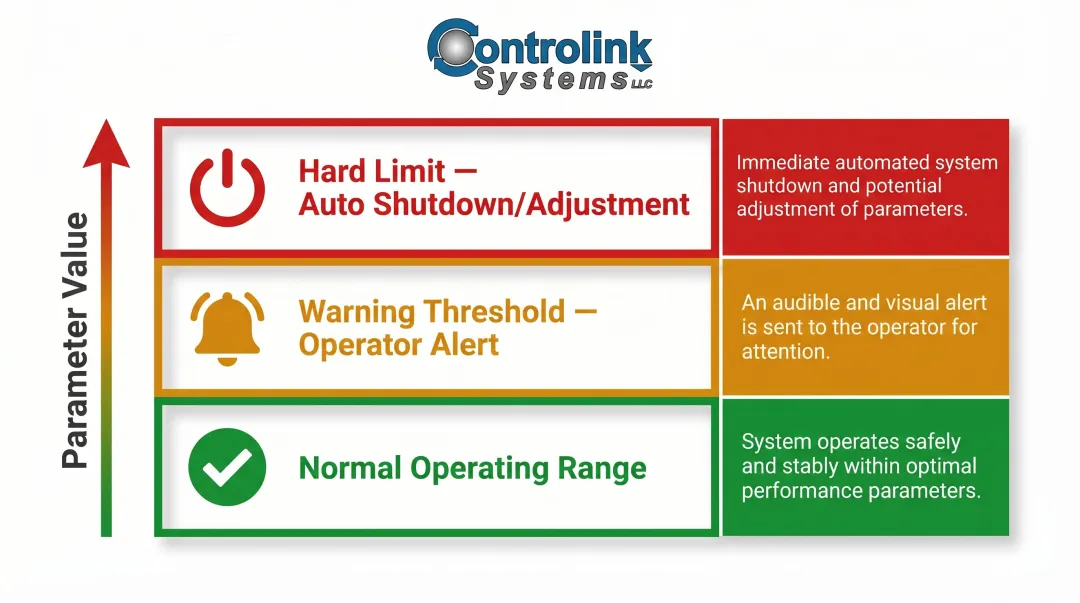 Controlink Systems LLC

Parameter Value

Hard Limit — Auto Shutdown/Adjustment

Immediate automated system shutdown and potential adjustment of parameters.

Warning Threshold — Operator Alert

An audible and visual alert is sent to the operator for attention.

Normal Operating Range

System operates safely and stably within optimal performance parameters.