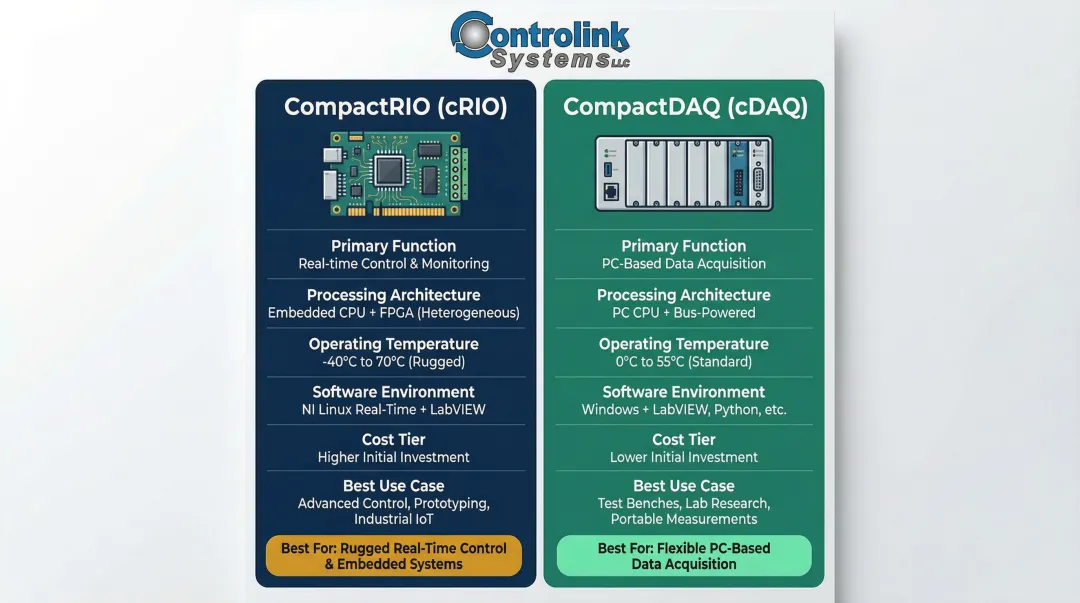 Controlink Systems LLC

CompactRIO (cRIO)

Primary Function
Real-time Control & Monitoring

Processing Architecture
Embedded CPU + FPGA (Heterogeneous)

Operating Temperature
-40°C to 70°C (Rugged)

Software Environment
NI Linux Real-Time + LabVIEW

Cost Tier
Higher Initial Investment

Best Use Case
Advanced Control, Prototyping, Industrial IoT

Best For: Rugged Real-Time Control & Embedded Systems

CompactDAQ (cDAQ)

Primary Function
PC-Based Data Acquisition

Processing Architecture
PC CPU + Bus-Powered

Operating Temperature
0°C to 55°C (Standard)

Software Environment
Windows + LabVIEW, Python, etc.

Cost Tier
Lower Initial Investment

Best Use Case
Test Benches, Lab Research, Portable Measurements

Best For: Flexible PC-Based Data Acquisition