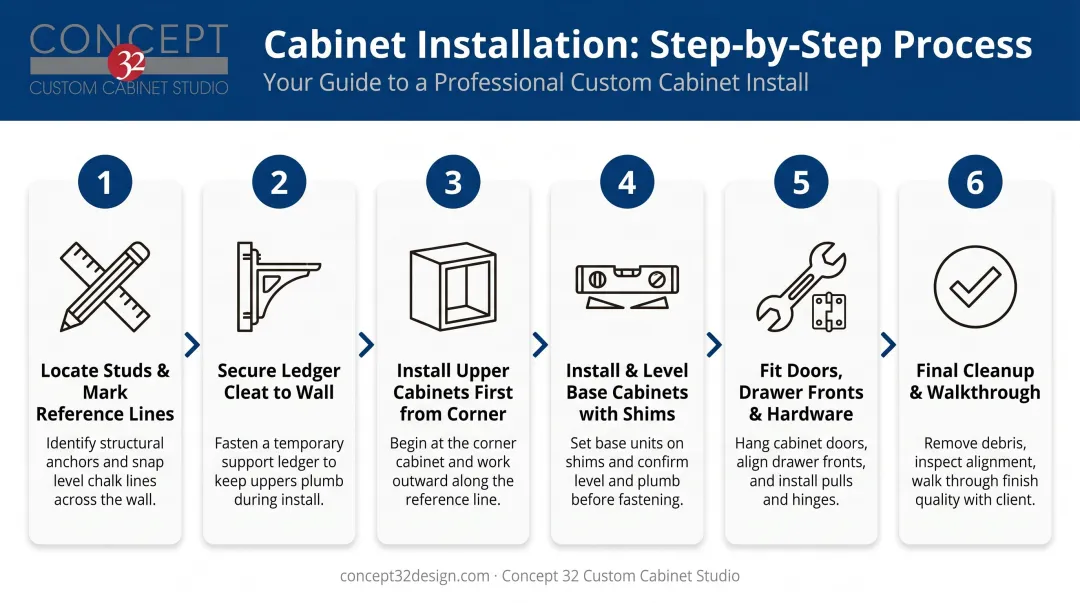 CONCEPT 32
CUSTOM CABINET STUDIO

Cabinet Installation: Step-by-Step Process
Your Guide to a Professional Custom Cabinet Install

1
Locate Studs & Mark Reference Lines
Identify structural anchors and snap level chalk lines across the wall.

2
Secure Ledger Cleat to Wall
Fasten a temporary support ledger to keep uppers plumb during install.

3
Install Upper Cabinets First from Corner
Begin at the corner cabinet and work outward along the reference line.

4
Install & Level Base Cabinets with Shims
Set base units on shims and confirm level and plumb before fastening.

5
Fit Doors, Drawer Fronts & Hardware
Hang cabinet doors, align drawer fronts, and install pulls and hinges.

6
Final Cleanup & Walkthrough
Remove debris, inspect alignment, walk through finish quality with client.

concept32design.com · Concept 32 Custom Cabinet Studio