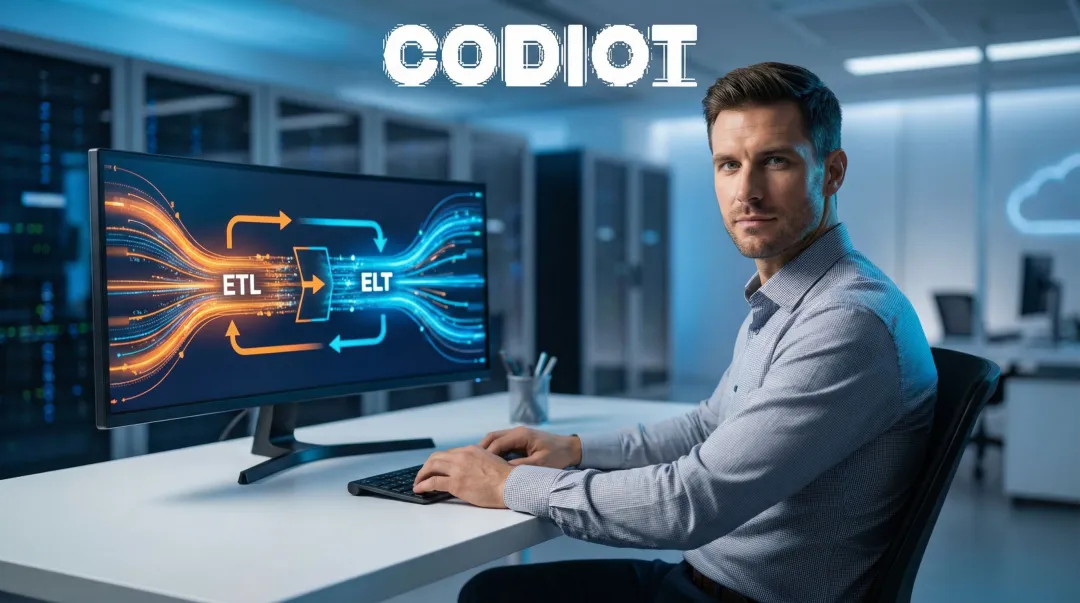 CODIOT

ETL

ELT