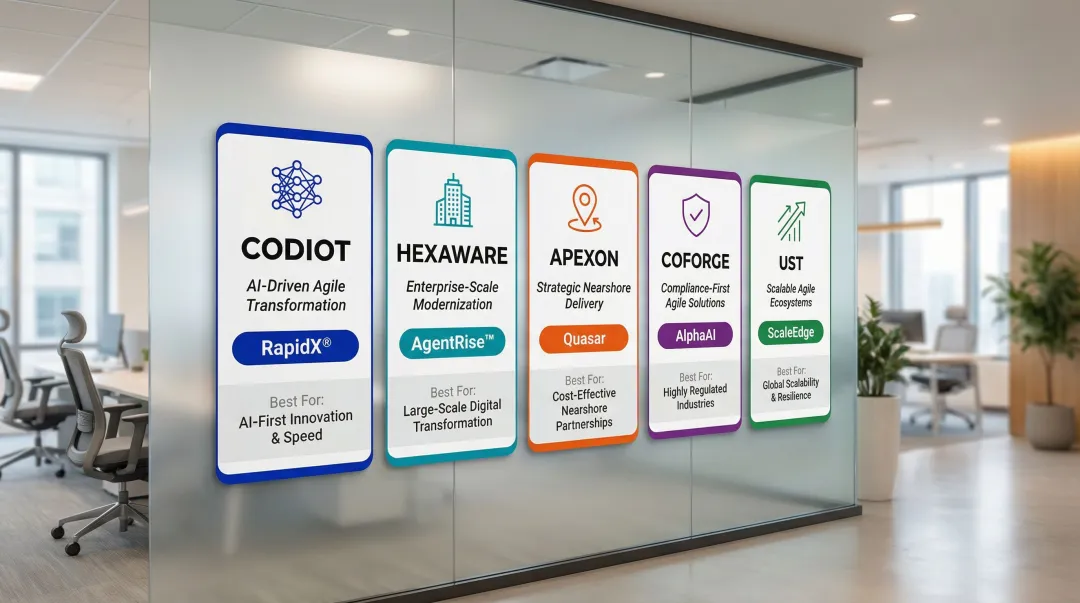 CODIOT
AI-Driven Agile Transformation
RapidX®
Best For:
AI-First Innovation & Speed

HEXAWARE
Enterprise-Scale Modernization
AgentRise™
Best For:
Large-Scale Digital Transformation

APEXON
Strategic Nearshore Delivery
Quasar
Best For:
Cost-Effective Nearshore Partnerships

COFORGE
Compliance-First Agile Solutions
AlphaAI
Best For:
Highly Regulated Industries

UST
Scalable Agile Ecosystems
ScaleEdge
Best For:
Global Scalability & Resilience