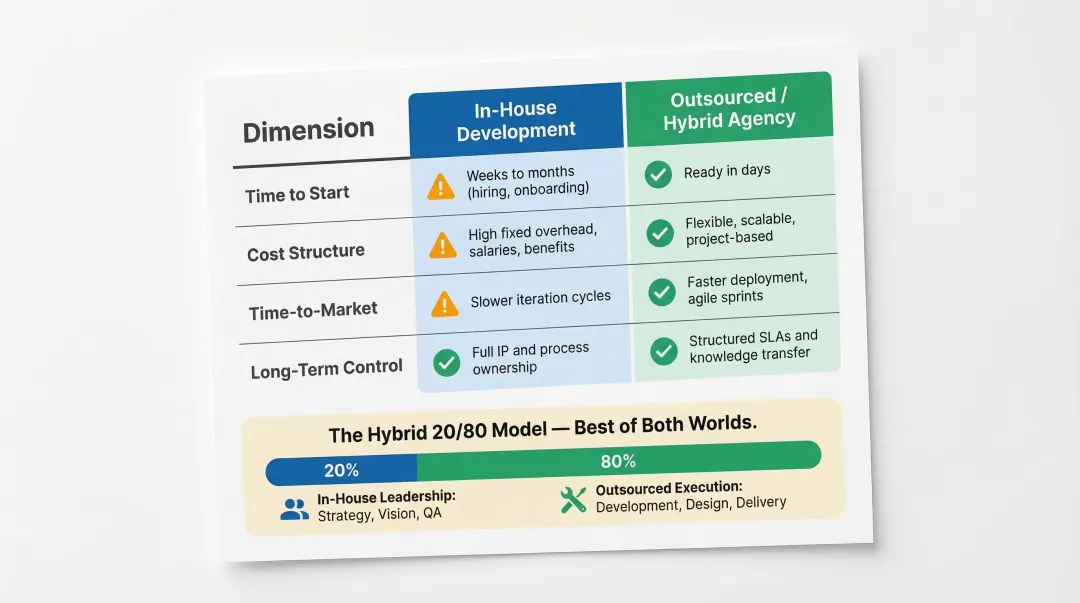 | Dimension | In-House Development | Outsourced / Hybrid Agency |
|---|---|---|
| Time to Start | Weeks to months (hiring, onboarding) | Ready in days |
| Cost Structure | High fixed overhead, salaries, benefits | Flexible, scalable, project-based |
| Time-to-Market | Slower iteration cycles | Faster deployment, agile sprints |
| Long-Term Control | Full IP and process ownership | Structured SLAs and knowledge transfer |

The Hybrid 20/80 Model — Best of Both Worlds.

20%

80%

In-House Leadership: Strategy, Vision, QA

Outsourced Execution: Development, Design, Delivery