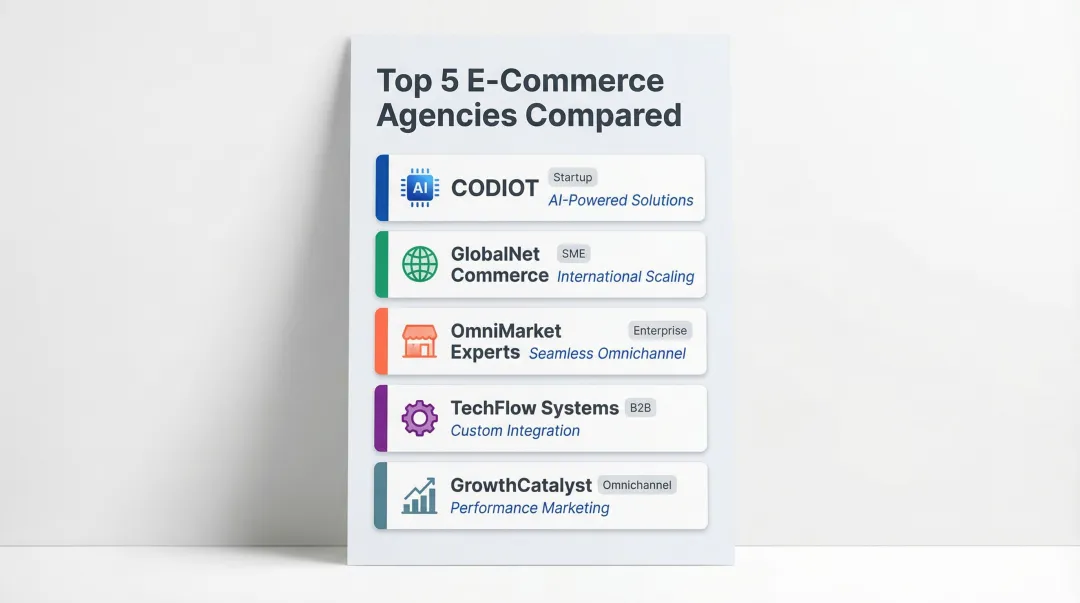 Top 5 E-Commerce Agencies Compared

AI CODIOT Startup
AI-Powered Solutions

GlobalNet Commerce SME
International Scaling

OmniMarket Experts Enterprise
Seamless Omnichannel

TechFlow Systems B2B
Custom Integration

GrowthCatalyst Omnichannel
Performance Marketing