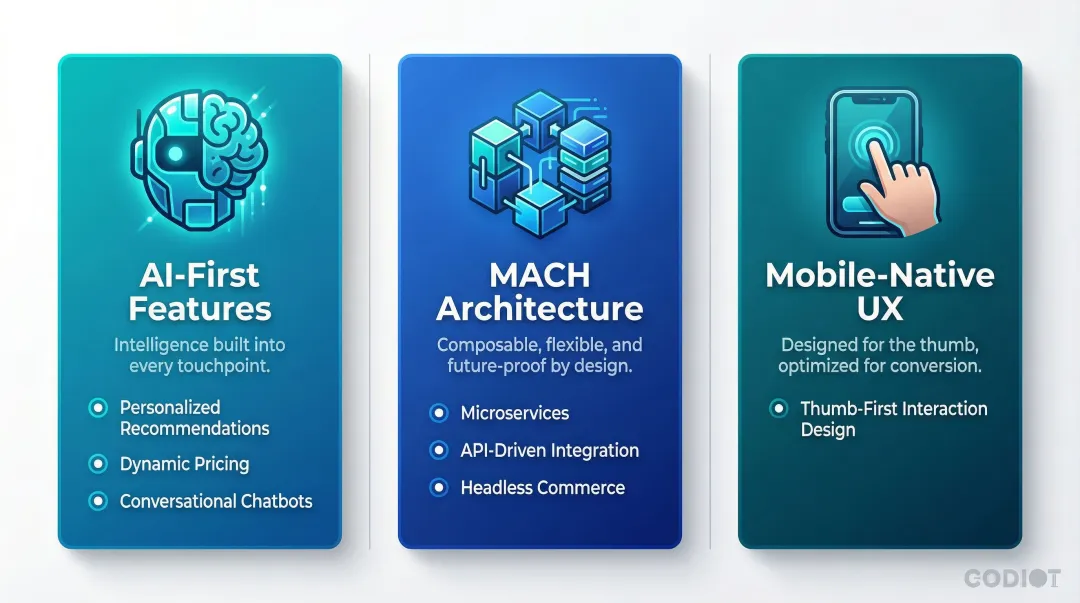 AI-First Features

Intelligence built into every touchpoint.

Personalized Recommendations

Dynamic Pricing

Conversational Chatbots

MACH Architecture

Composable, flexible, and future-proof by design.

Microservices

API-Driven Integration

Headless Commerce

Mobile-Native UX

Designed for the thumb, optimized for conversion.

Thumb-First Interaction Design

CODIOT