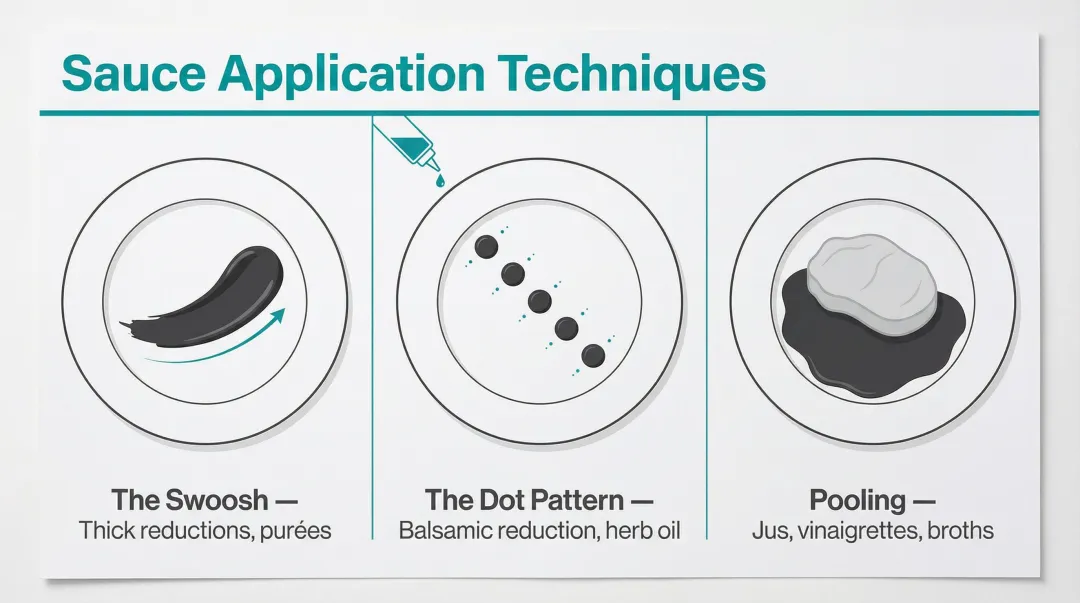 Sauce Application Techniques

The Swoosh —
Thick reductions, purées

The Dot Pattern —
Balsamic reduction, herb oil

Pooling —
Jus, vinaigrettes, broths